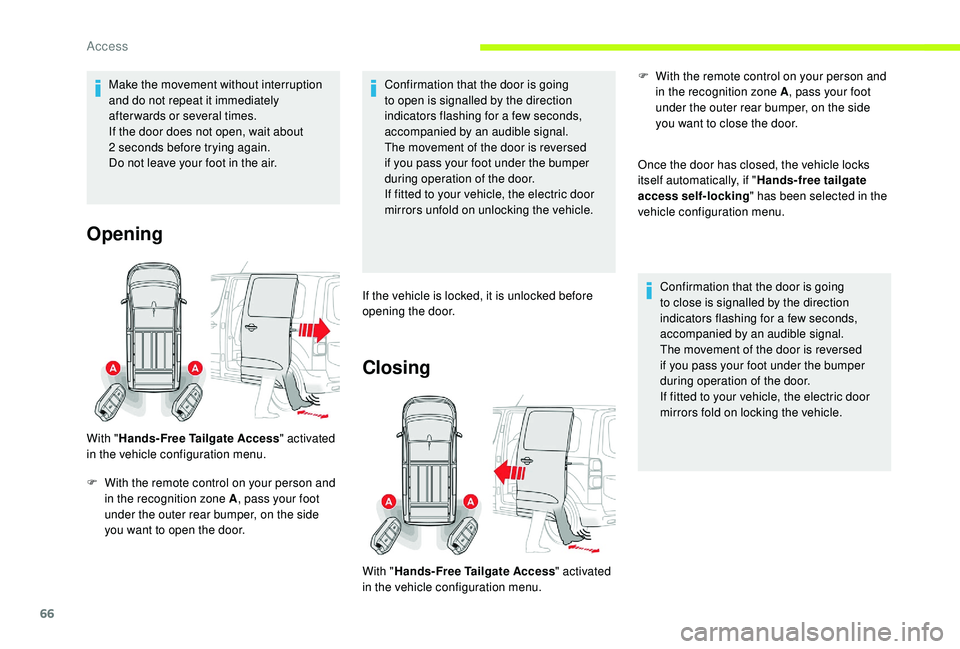 Access

Make the movement without interruption and do not repeat it immediately afterwards or several times.
If the door does not open, wait about 2 seconds before trying again.
Do not leave your foot in the air.

Opening

A
A

With "Hands-Free Tailgate Access" activated in the vehicle configuration menu.

F With the remote control on your person and in the recognition zone A, pass your foot under the outer rear bumper, on the side you want to open the door.

Confirmation that the door is going to open is signalled by the direction indicators flashing for a few seconds, accompanied by an audible signal.
The movement of the door is reversed if you pass your foot under the bumper during operation of the door.
If fitted to your vehicle, the electric door mirrors unfold on unlocking the vehicle.

If the vehicle is locked, it is unlocked before opening the door.

Closing

A
A

With "Hands-Free Tailgate Access" activated in the vehicle configuration menu.

F With the remote control on your person and in the recognition zone A, pass your foot under the outer rear bumper, on the side you want to close the door.

Once the door has closed, the vehicle locks itself automatically, if "Hands-free tailgate access self-locking" has been selected in the vehicle configuration menu.

Confirmation that the door is going to close is signalled by the direction indicators flashing for a few seconds, accompanied by an audible signal.
The movement of the door is reversed if you pass your foot under the bumper during operation of the door.
If fitted to your vehicle, the electric door mirrors fold on locking the vehicle.

66

carmanualsonline.info