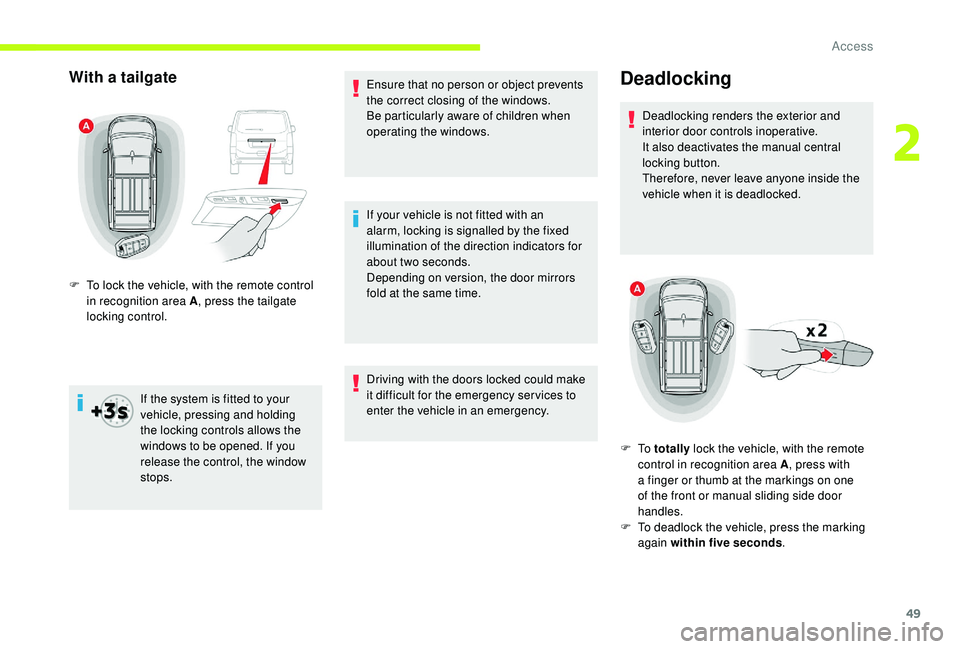 Access

2

With a tailgate

A

F To lock the vehicle, with the remote control in recognition area A, press the tailgate locking control.

+3s

If the system is fitted to your vehicle, pressing and holding the locking controls allows the windows to be opened. If you release the control, the window stops.

Ensure that no person or object prevents the correct closing of the windows.
Be particularly aware of children when operating the windows.

If your vehicle is not fitted with an alarm, locking is signalled by the fixed illumination of the direction indicators for about two seconds.
Depending on version, the door mirrors fold at the same time.

Driving with the doors locked could make it difficult for the emergency services to enter the vehicle in an emergency.

Deadlocking

Deadlocking renders the exterior and interior door controls inoperative.
It also deactivates the manual central locking button.
Therefore, never leave anyone inside the vehicle when it is deadlocked.

A

x2

F To totally lock the vehicle, with the remote control in recognition area A, press with a finger or thumb at the markings on one of the front or manual sliding side door handles.
F To deadlock the vehicle, press the marking again within five seconds.

49

carmanualsonline.info