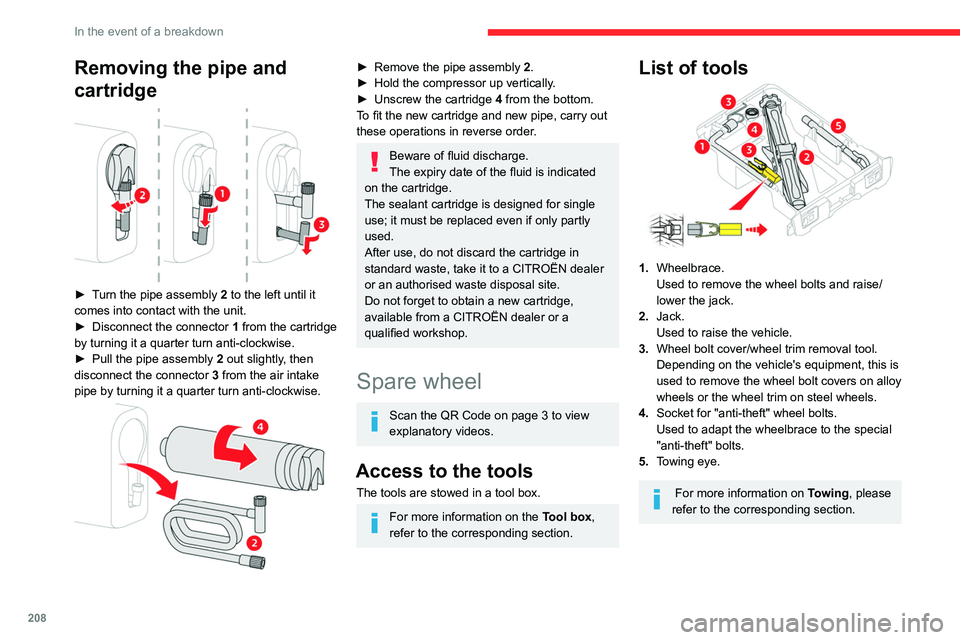 In the event of a breakdown

Removing the pipe and cartridge

2 1 3

► Turn the pipe assembly 2 to the left until it comes into contact with the unit.
► Disconnect the connector 1 from the cartridge by turning it a quarter turn anti-clockwise.
► Pull the pipe assembly 2 out slightly, then disconnect the connector 3 from the air intake pipe by turning it a quarter turn anti-clockwise.

4 2

► Remove the pipe assembly 2.
► Hold the compressor up vertically.
► Unscrew the cartridge 4 from the bottom.
To fit the new cartridge and new pipe, carry out these operations in reverse order.

Beware of fluid discharge.
The expiry date of the fluid is indicated on the cartridge.
The sealant cartridge is designed for single use; it must be replaced even if only partly used.
After use, do not discard the cartridge in standard waste, take it to a CITROËN dealer or an authorised waste disposal site.
Do not forget to obtain a new cartridge, available from a CITROËN dealer or a qualified workshop.

Spare wheel

Scan the QR Code on page 3 to view explanatory videos.

Access to the tools

The tools are stowed in a tool box.

For more information on the Tool box, refer to the corresponding section.

List of tools

3 4 5 1 3 2

1. Wheelbrace.
Used to remove the wheel bolts and raise/lower the jack.
2. Jack.
Used to raise the vehicle.
3. Wheel bolt cover/wheel trim removal tool.
Depending on the vehicle's equipment, this is used to remove the wheel bolt covers on alloy wheels or the wheel trim on steel wheels.
4. Socket for "anti-theft" wheel bolts.
Used to adapt the wheelbrace to the special "anti-theft" bolts.
5. Towing eye.

For more information on Towing, please refer to the corresponding section.

208

carmanualsonline.info