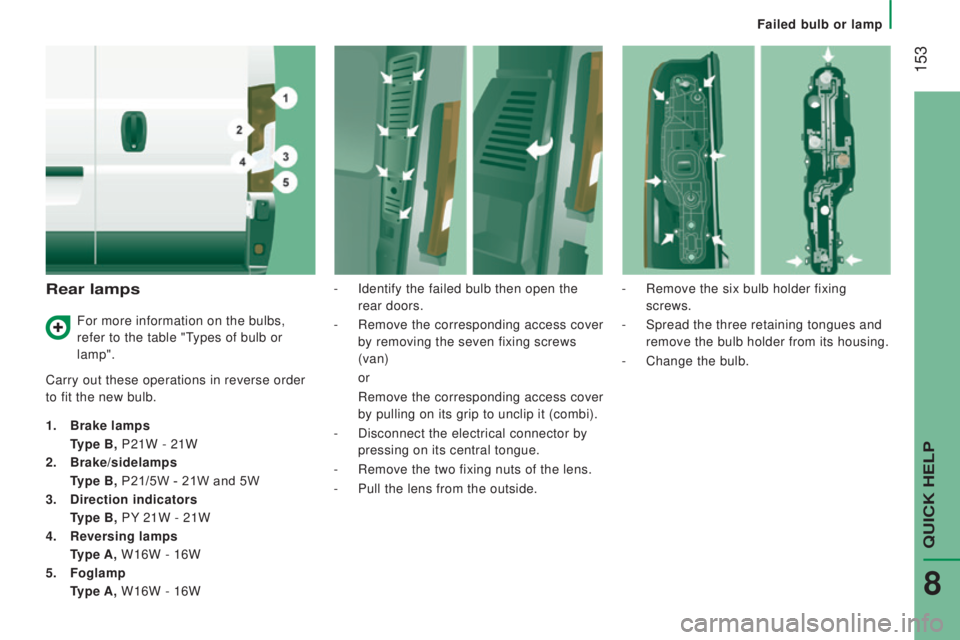 Failed bulb or lamp

153

1

2

3

4

5

Rear lamps

For more information on the bulbs, refer to the table "Types of bulb or lamp".

Carry out these operations in reverse order to fit the new bulb.

1. Brake lamps
Type B, P21W - 21W
2. Brake/sidelamps
Type B, P21/5W - 21W and 5W
3. Direction indicators
Type B, PY 21W - 21W
4. Reversing lamps
Type A, W16W - 16W
5. Foglamp
Type A, W16W - 16W

- Identify the failed bulb then open the rear doors.
- Remove the corresponding access cover by removing the seven fixing screws (van)
or
Remove the corresponding access cover by pulling on its grip to unclip it (combi).
- Disconnect the electrical connector by pressing on its central tongue.
- Remove the two fixing nuts of the lens.
- Pull the lens from the outside.

- Remove the six bulb holder fixing screws.
- Spread the three retaining tongues and remove the bulb holder from its housing.
- Change the bulb.

QUICK HELP

8

carmanualsonline.info