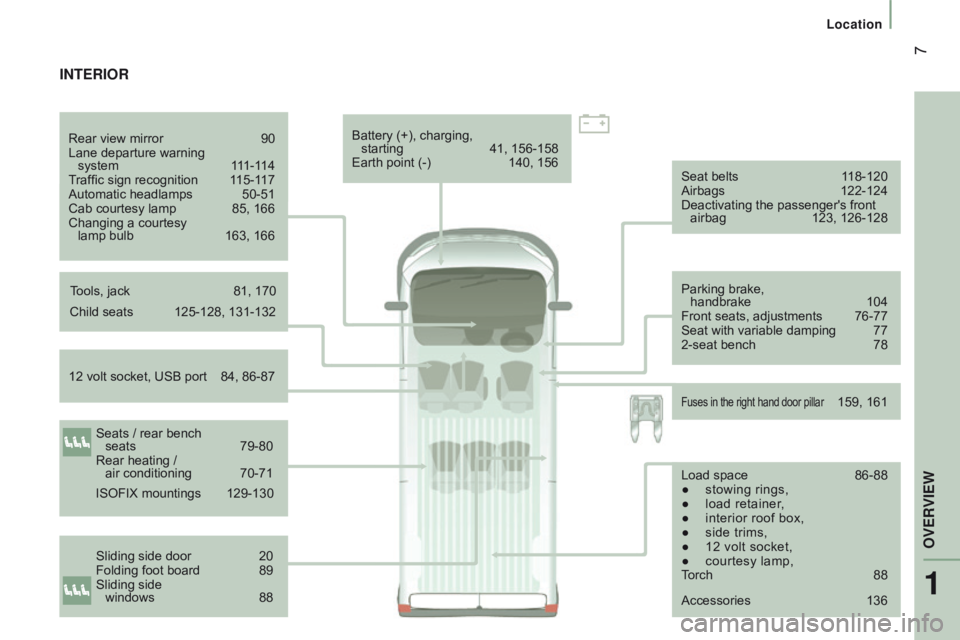 Location

7

INTERIOR

Rear view mirror 90
Lane departure warning system 111-114
Traffic sign recognition 115-117
Automatic headlamps 50-51
Cab courtesy lamp 85, 166
Changing a courtesy lamp bulb 163, 166

Tools, jack 81, 170
Child seats 125-128, 131-132

12 volt socket, USB port 84, 86-87

Seats / rear bench seats 79-80
Rear heating / air conditioning 70-71
ISOFIX mountings 129-130

Sliding side door 20
Folding foot board 89
Sliding side windows 88

Battery (+), charging, starting 41, 156-158
Earth point (-) 140, 156

Seat belts 118-120
Airbags 122-124
Deactivating the passenger's front airbag 123, 126-128

Parking brake, handbrake 104
Front seats, adjustments 76-77
Seat with variable damping 77
2-seat bench 78

Fuses in the right hand door pillar 159, 161

Load space 86-88
● stowing rings,
● load retainer,
● interior roof box,
● side trims,
● 12 volt socket,
● courtesy lamp,
Torch 88

Accessories 136

OVERVIEW

1

carmanualsonline.info