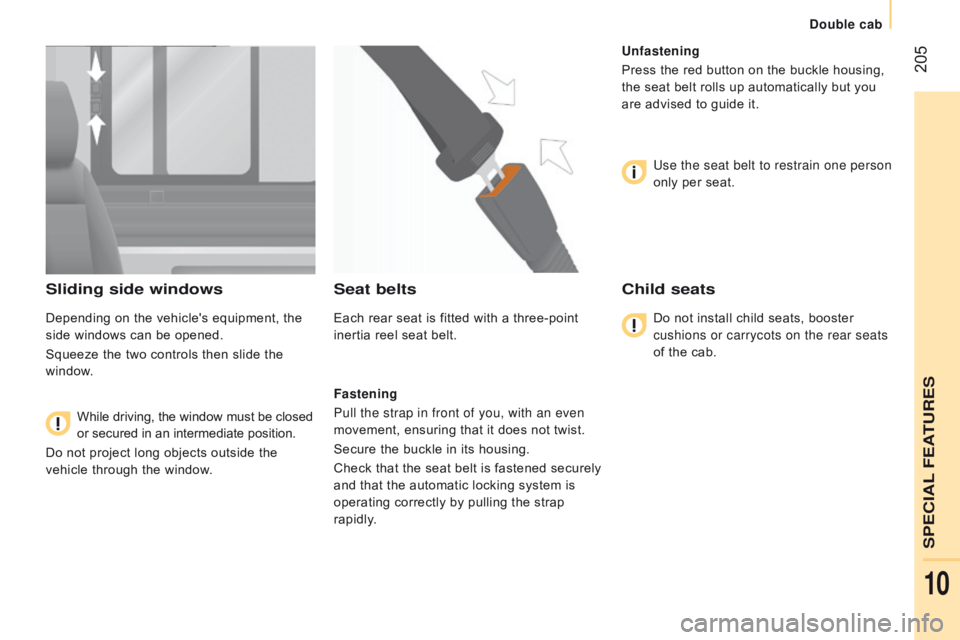 Double cab

205

Sliding side windows

Depending on the vehicle's equipment, the side windows can be opened.

Squeeze the two controls then slide the window.

While driving, the window must be closed or secured in an intermediate position.

Do not project long objects outside the vehicle through the window.

Seat belts

Each rear seat is fitted with a three-point inertia reel seat belt.

Fastening

Pull the strap in front of you, with an even movement, ensuring that it does not twist.

Secure the buckle in its housing.

Check that the seat belt is fastened securely and that the automatic locking system is operating correctly by pulling the strap rapidly.

Unfastening

Press the red button on the buckle housing, the seat belt rolls up automatically but you are advised to guide it.

Use the seat belt to restrain one person only per seat.

Child seats

Do not install child seats, booster cushions or carrycots on the rear seats of the cab.

SPECIAL FEATURES

10

carmanualsonline.info