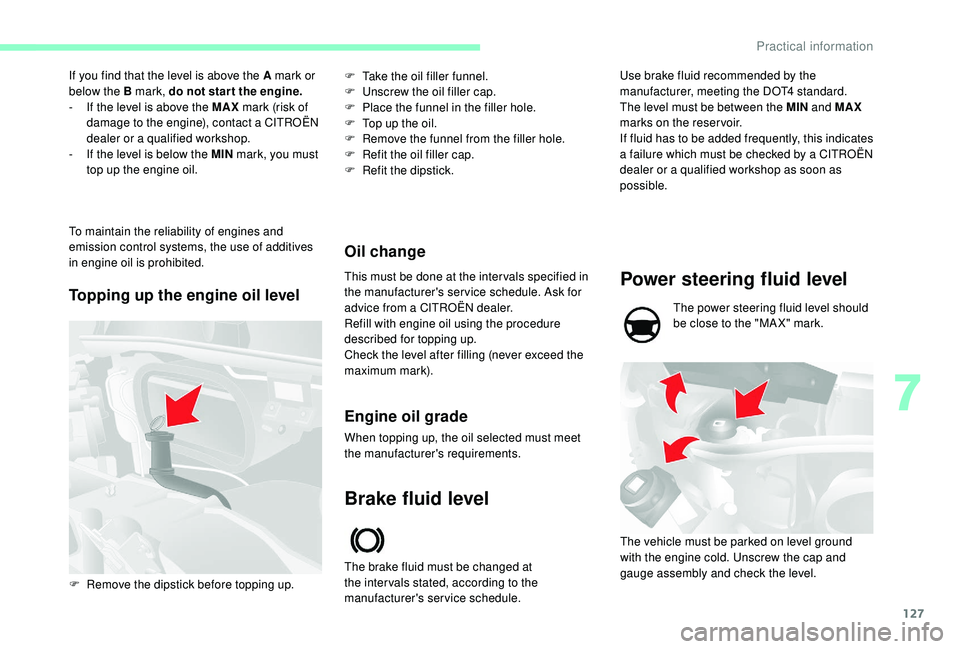 Practical information

If you find that the level is above the A mark or below the B mark, do not start the engine.
- If the level is above the MAX mark (risk of damage to the engine), contact a CITROËN dealer or a qualified workshop.
- If the level is below the MIN mark, you must top up the engine oil.

To maintain the reliability of engines and emission control systems, the use of additives in engine oil is prohibited.

Topping up the engine oil level

F Remove the dipstick before topping up.

F Take the oil filler funnel.
F Unscrew the oil filler cap.
F Place the funnel in the filler hole.
F Top up the oil.
F Remove the funnel from the filler hole.
F Refit the oil filler cap.
F Refit the dipstick.

Oil change

This must be done at the intervals specified in the manufacturer's service schedule. Ask for advice from a CITROËN dealer.
Refill with engine oil using the procedure described for topping up.
Check the level after filling (never exceed the maximum mark).

Engine oil grade

When topping up, the oil selected must meet the manufacturer's requirements.

Brake fluid level

The brake fluid must be changed at the intervals stated, according to the manufacturer's service schedule.

Use brake fluid recommended by the manufacturer, meeting the DOT4 standard.
The level must be between the MIN and MAX marks on the reservoir.
If fluid has to be added frequently, this indicates a failure which must be checked by a CITROËN dealer or a qualified workshop as soon as possible.

Power steering fluid level

The power steering fluid level should be close to the "MAX" mark.

The vehicle must be parked on level ground with the engine cold. Unscrew the cap and gauge assembly and check the level.

7

127

carmanualsonline.info