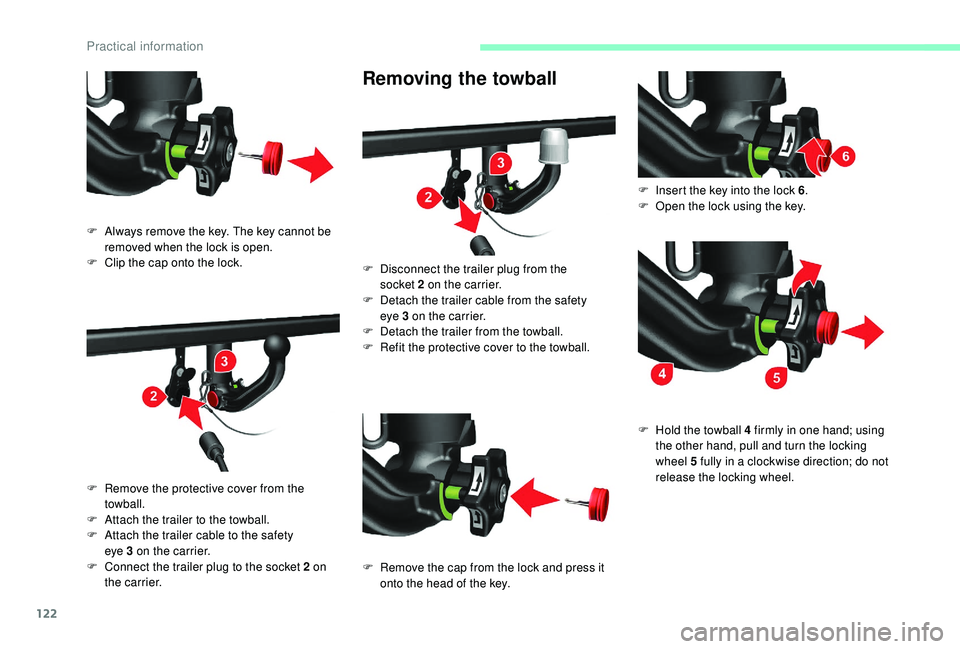 Practical information

F Always remove the key. The key cannot be removed when the lock is open.
F Clip the cap onto the lock.

3
2

F Remove the protective cover from the towball.
F Attach the trailer to the towball.
F Attach the trailer cable to the safety eye 3 on the carrier.
F Connect the trailer plug to the socket 2 on the carrier.

Removing the towball

3
2

F Disconnect the trailer plug from the socket 2 on the carrier.
F Detach the trailer cable from the safety eye 3 on the carrier.
F Detach the trailer from the towball.
F Refit the protective cover to the towball.

F Remove the cap from the lock and press it onto the head of the key.

6

F Insert the key into the lock 6.
F Open the lock using the key.

4
5

F Hold the towball 4 firmly in one hand; using the other hand, pull and turn the locking wheel 5 fully in a clockwise direction; do not release the locking wheel.

122

carmanualsonline.info