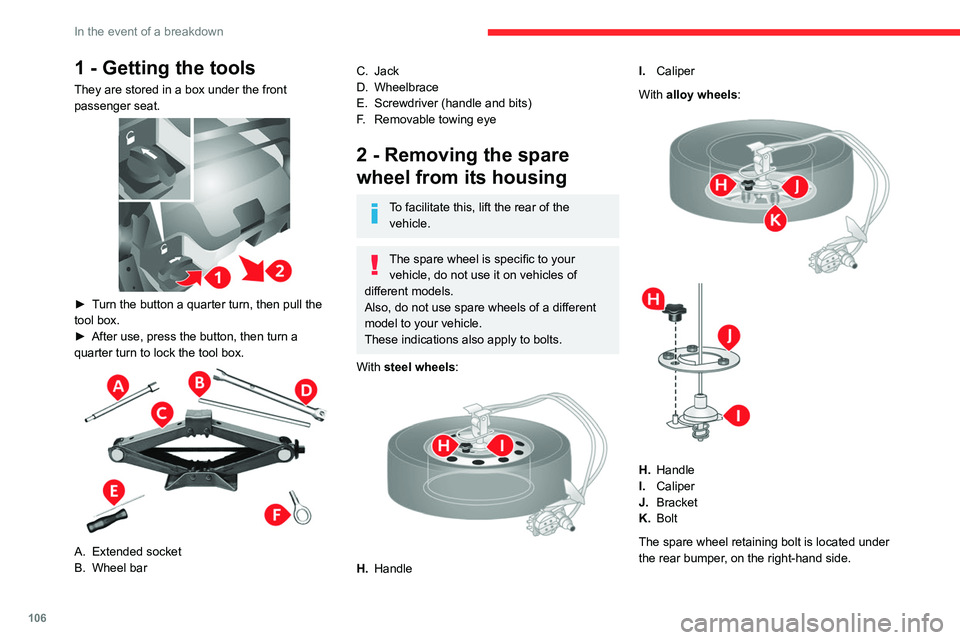 In the event of a breakdown

1 - Getting the tools

They are stored in a box under the front passenger seat.

1
2

► Turn the button a quarter turn, then pull the tool box.
► After use, press the button, then turn a quarter turn to lock the tool box.

A
B
C
D
E
F

A. Extended socket
B. Wheel bar
C. Jack
D. Wheelbrace
E. Screwdriver (handle and bits)
F. Removable towing eye

2 - Removing the spare wheel from its housing

To facilitate this, lift the rear of the vehicle.

The spare wheel is specific to your vehicle, do not use it on vehicles of different models.
Also, do not use spare wheels of a different model to your vehicle.
These indications also apply to bolts.

With steel wheels:

H
I

H. Handle
I. Caliper

With alloy wheels:

H
J
K

H
J
I

H. Handle
I. Caliper
J. Bracket
K. Bolt

The spare wheel retaining bolt is located under the rear bumper, on the right-hand side.

106

carmanualsonline.info