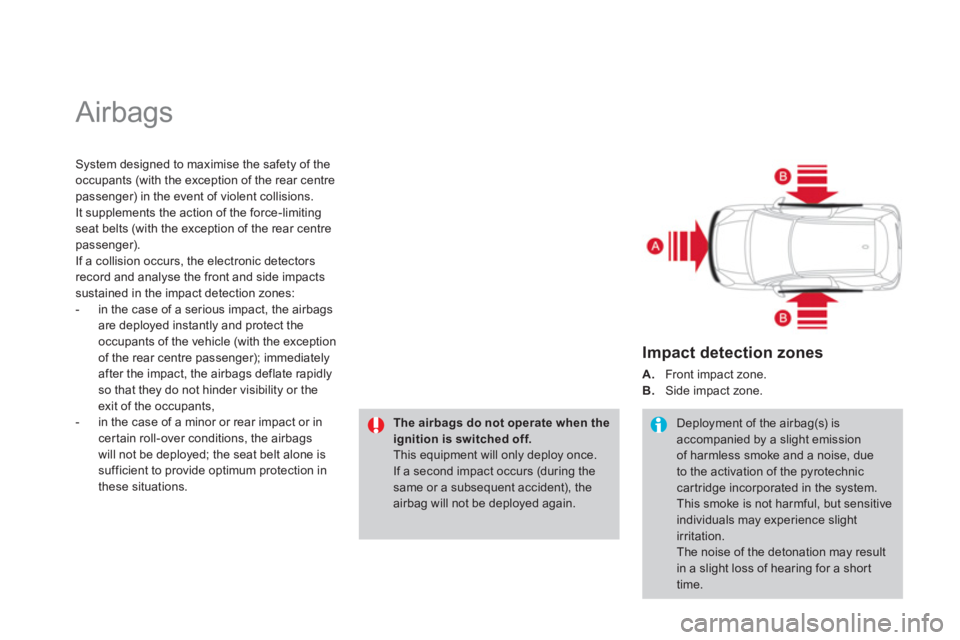 Airbags

System designed to maximise the safety of the occupants (with the exception of the rear centre passenger) in the event of violent collisions.
It supplements the action of the force-limiting seat belts (with the exception of the rear centre passenger).
If a collision occurs, the electronic detectors record and analyse the front and side impacts sustained in the impact detection zones:
- in the case of a serious impact, the airbags are deployed instantly and protect the occupants of the vehicle (with the exception of the rear centre passenger); immediately after the impact, the airbags deflate rapidly so that they do not hinder visibility or the exit of the occupants,
- in the case of a minor or rear impact or in certain roll-over conditions, the airbags will not be deployed; the seat belt alone is sufficient to provide optimum protection in these situations.

The airbags do not operate when the ignition is switched off.
This equipment will only deploy once. If a second impact occurs (during the same or a subsequent accident), the airbag will not be deployed again.

B
A
B

Impact detection zones

A. Front impact zone.
B. Side impact zone.

Deployment of the airbag(s) is accompanied by a slight emission of harmless smoke and a noise, due to the activation of the pyrotechnic cartridge incorporated in the system.
This smoke is not harmful, but sensitive individuals may experience slight irritation.
The noise of the detonation may result in a slight loss of hearing for a short time.

carmanualsonline.info