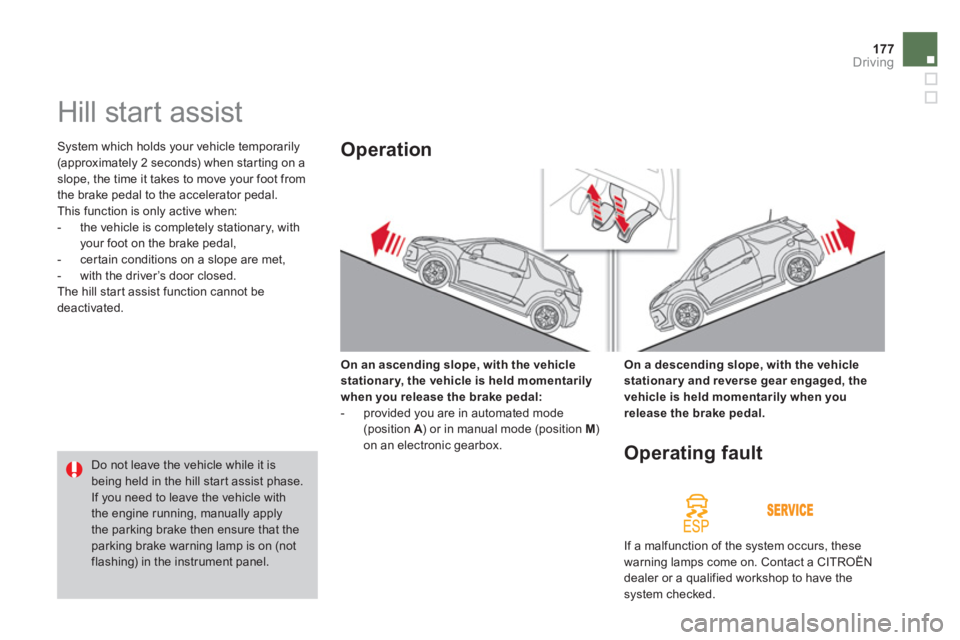 177
Driving

Hill start assist

System which holds your vehicle temporarily (approximately 2 seconds) when starting on a slope, the time it takes to move your foot from the brake pedal to the accelerator pedal.
This function is only active when:
- the vehicle is completely stationary, with your foot on the brake pedal,
- certain conditions on a slope are met,
- with the driver's door closed.
The hill start assist function cannot be deactivated.

Do not leave the vehicle while it is being held in the hill start assist phase.
If you need to leave the vehicle with the engine running, manually apply the parking brake then ensure that the parking brake warning lamp is on (not flashing) in the instrument panel.

Operation

On an ascending slope, with the vehicle stationary, the vehicle is held momentarily when you release the brake pedal:
- provided you are in automated mode (position A) or in manual mode (position M) on an electronic gearbox.

On a descending slope, with the vehicle stationary and reverse gear engaged, the vehicle is held momentarily when you release the brake pedal.

Operating fault

ESP

SERVICE

If a malfunction of the system occurs, these warning lamps come on. Contact a CITROËN dealer or a qualified workshop to have the system checked.

carmanualsonline.info