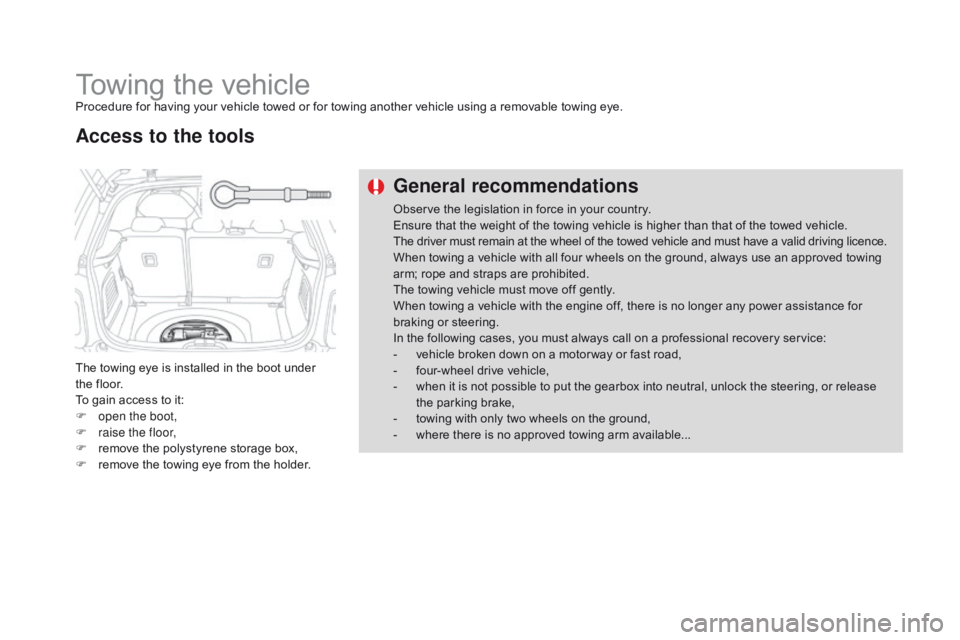 Towing the vehicle
Procedure for having your vehicle towed or for towing another vehicle using a removable towing eye.

Access to the tools

The towing eye is installed in the boot under the floor.
To gain access to it:
 open the boot,
 raise the floor,
 remove the polystyrene storage box,
 remove the towing eye from the holder.

General recommendations

Observe the legislation in force in your country.
Ensure that the weight of the towing vehicle is higher than that of the towed vehicle.
The driver must remain at the wheel of the towed vehicle and must have a valid driving licence.
When towing a vehicle with all four wheels on the ground, always use an approved towing arm; rope and straps are prohibited.
The towing vehicle must move off gently.
When towing a vehicle with the engine off, there is no longer any power assistance for braking or steering.
In the following cases, you must always call on a professional recovery service:
- vehicle broken down on a motorway or fast road,
- four-wheel drive vehicle,
- when it is not possible to put the gearbox into neutral, unlock the steering, or release the parking brake,
- towing with only two wheels on the ground,
- where there is no approved towing arm available...

carmanualsonline.info