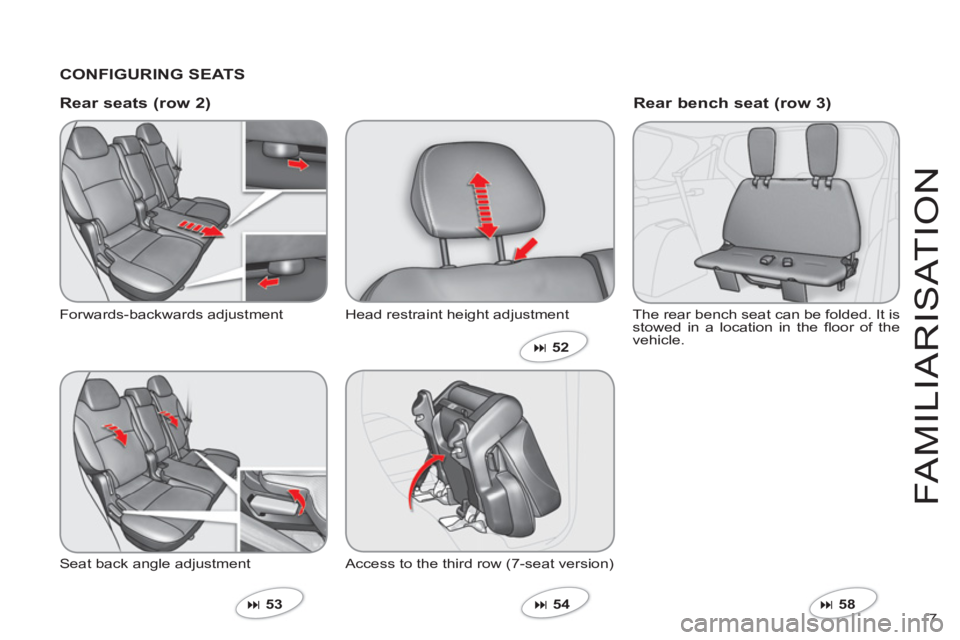 CONFIGURING SEATS

Rear seats (row 2)

Forwards-backwards adjustment

Head restraint height adjustment

52

Seat back angle adjustment

Access to the third row (7-seat version)

53

54

Rear bench seat (row 3)

The rear bench seat can be folded. It is stowed in a location in the floor of the vehicle.

58

FAMILIARISATION

7

carmanualsonline.info