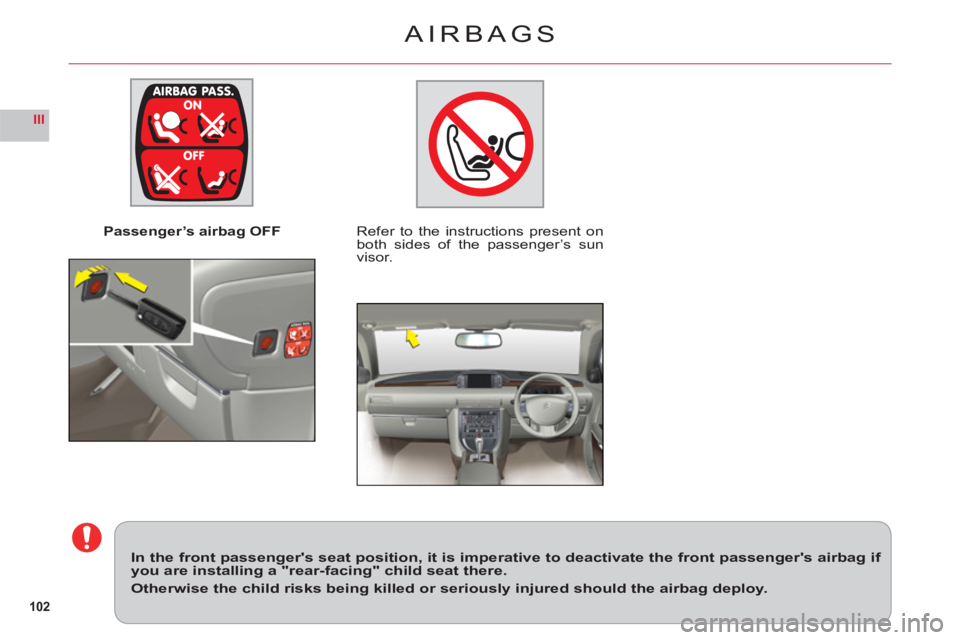 AIRBAGS

III

AIRBAG PASS.
ON
OFF

Passenger's airbag OFF

Refer to the instructions present on both sides of the passenger's sun visor.

In the front passenger's seat position, it is imperative to deactivate the front passenger's airbag if you are installing a "rear-facing" child seat there.

Otherwise the child risks being killed or seriously injured should the airbag deploy.

102

carmanualsonline.info