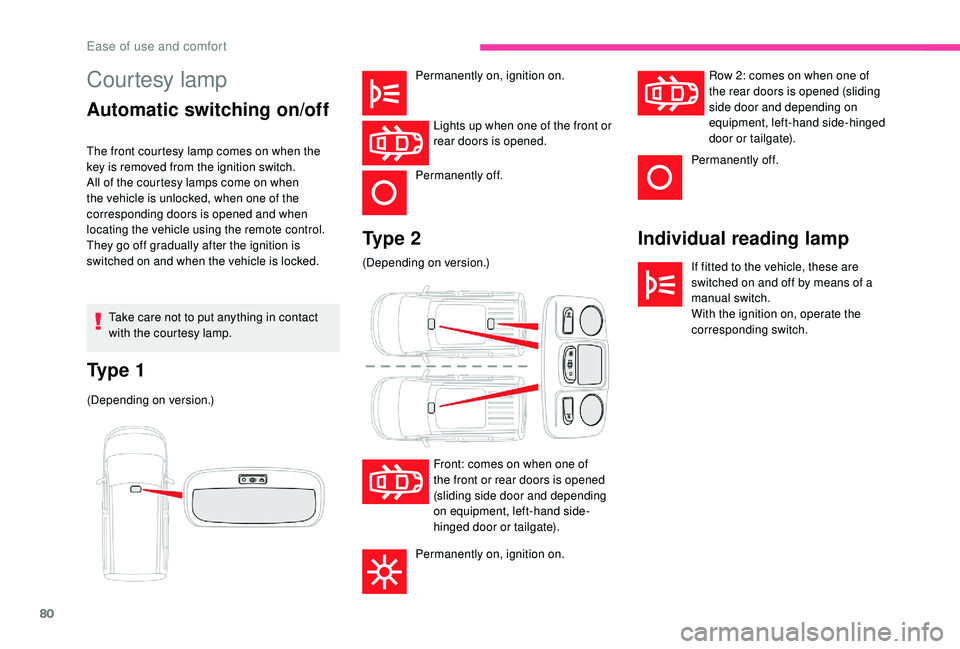 Ease of use and comfort

Courtesy lamp

Automatic switching on/off

The front courtesy lamp comes on when the key is removed from the ignition switch.
All of the courtesy lamps come on when the vehicle is unlocked, when one of the corresponding doors is opened and when locating the vehicle using the remote control.
They go off gradually after the ignition is switched on and when the vehicle is locked.

Take care not to put anything in contact with the courtesy lamp.

Type 1

(Depending on version.)

Permanently on, ignition on.

Lights up when one of the front or rear doors is opened.

Permanently off.

Type 2

(Depending on version.)

Front: comes on when one of the front or rear doors is opened (sliding side door and depending on equipment, left-hand side-hinged door or tailgate).

Permanently on, ignition on.

Row 2: comes on when one of the rear doors is opened (sliding side door and depending on equipment, left-hand side-hinged door or tailgate).

Permanently off.

Individual reading lamp

If fitted to the vehicle, these are switched on and off by means of a manual switch.
With the ignition on, operate the corresponding switch.

80

carmanualsonline.info