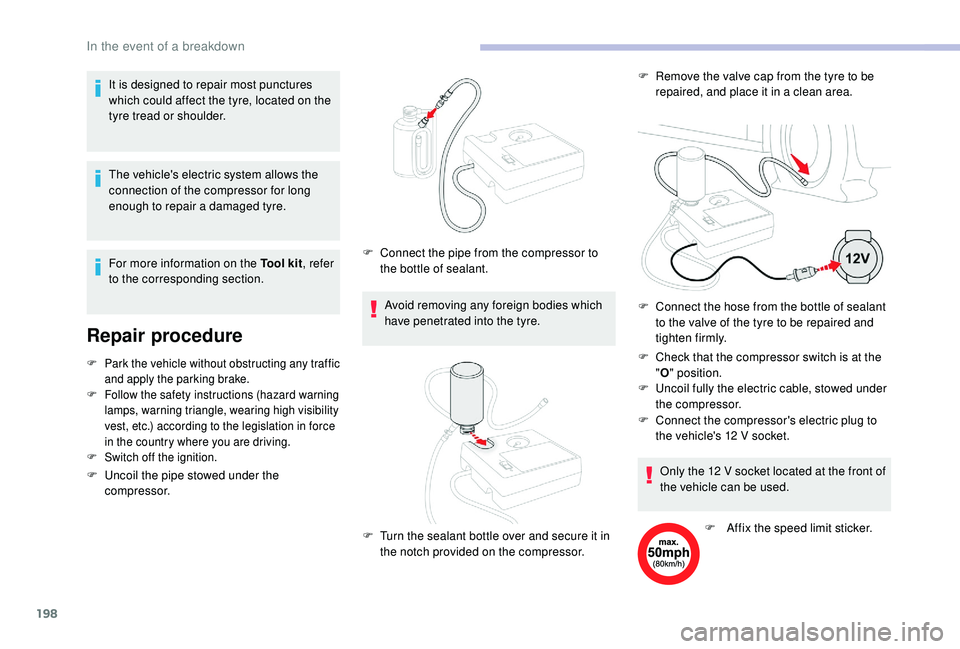 In the event of a breakdown

It is designed to repair most punctures which could affect the tyre, located on the tyre tread or shoulder.

The vehicle's electric system allows the connection of the compressor for long enough to repair a damaged tyre.

For more information on the Tool kit, refer to the corresponding section.

Repair procedure

F Park the vehicle without obstructing any traffic and apply the parking brake.
F Follow the safety instructions (hazard warning lamps, warning triangle, wearing high visibility vest, etc.) according to the legislation in force in the country where you are driving.
F Switch off the ignition.

F Uncoil the pipe stowed under the compressor.

F Connect the pipe from the compressor to the bottle of sealant.

Avoid removing any foreign bodies which have penetrated into the tyre.

F Turn the sealant bottle over and secure it in the notch provided on the compressor.

F Remove the valve cap from the tyre to be repaired, and place it in a clean area.

12V

F Connect the hose from the bottle of sealant to the valve of the tyre to be repaired and tighten firmly.

F Check that the compressor switch is at the "O" position.
F Uncoil fully the electric cable, stowed under the compressor.
F Connect the compressor's electric plug to the vehicle's 12 V socket.

Only the 12 V socket located at the front of the vehicle can be used.

max.
50mph
(80km/h)

F Affix the speed limit sticker.

198

carmanualsonline.info