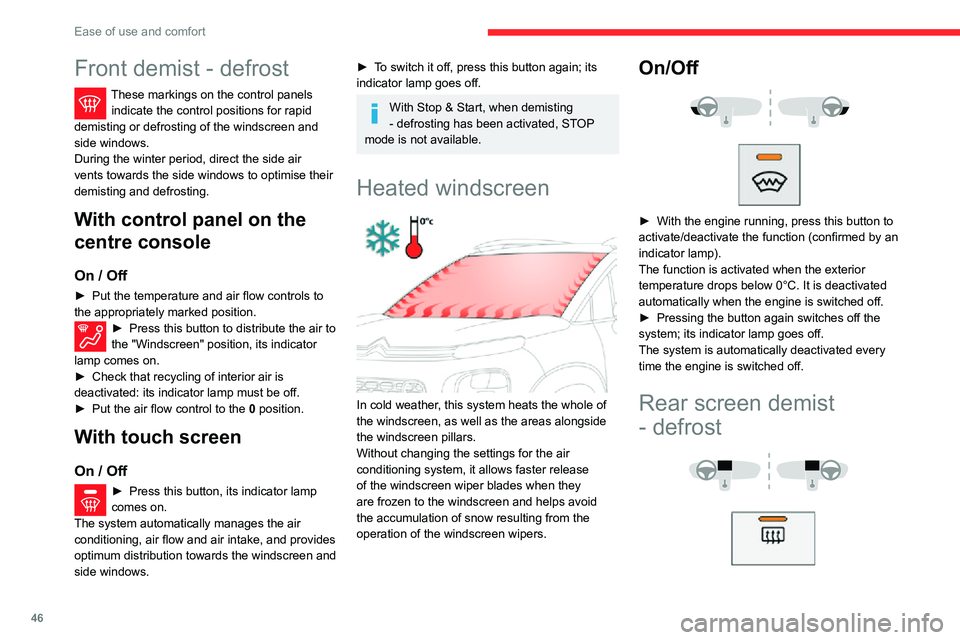 Ease of use and comfort

Front demist - defrost

These markings on the control panels indicate the control positions for rapid demisting or defrosting of the windscreen and side windows.
During the winter period, direct the side air vents towards the side windows to optimise their demisting and defrosting.

With control panel on the centre console

On / Off

► Put the temperature and air flow controls to the appropriately marked position.
► Press this button to distribute the air to the "Windscreen" position, its indicator lamp comes on.
► Check that recycling of interior air is deactivated: its indicator lamp must be off.
► Put the air flow control to the 0 position.

With touch screen

On / Off

► Press this button, its indicator lamp comes on.
The system automatically manages the air conditioning, air flow and air intake, and provides optimum distribution towards the windscreen and side windows.

► To switch it off, press this button again; its indicator lamp goes off.

With Stop & Start, when demisting - defrosting has been activated, STOP mode is not available.

Heated windscreen

0°c

In cold weather, this system heats the whole of the windscreen, as well as the areas alongside the windscreen pillars.
Without changing the settings for the air conditioning system, it allows faster release of the windscreen wiper blades when they are frozen to the windscreen and helps avoid the accumulation of snow resulting from the operation of the windscreen wipers.

On/Off

► With the engine running, press this button to activate/deactivate the function (confirmed by an indicator lamp).
The function is activated when the exterior temperature drops below 0°C. It is deactivated automatically when the engine is switched off.
► Pressing the button again switches off the system; its indicator lamp goes off.
The system is automatically deactivated every time the engine is switched off.

Rear screen demist - defrost

46

carmanualsonline.info