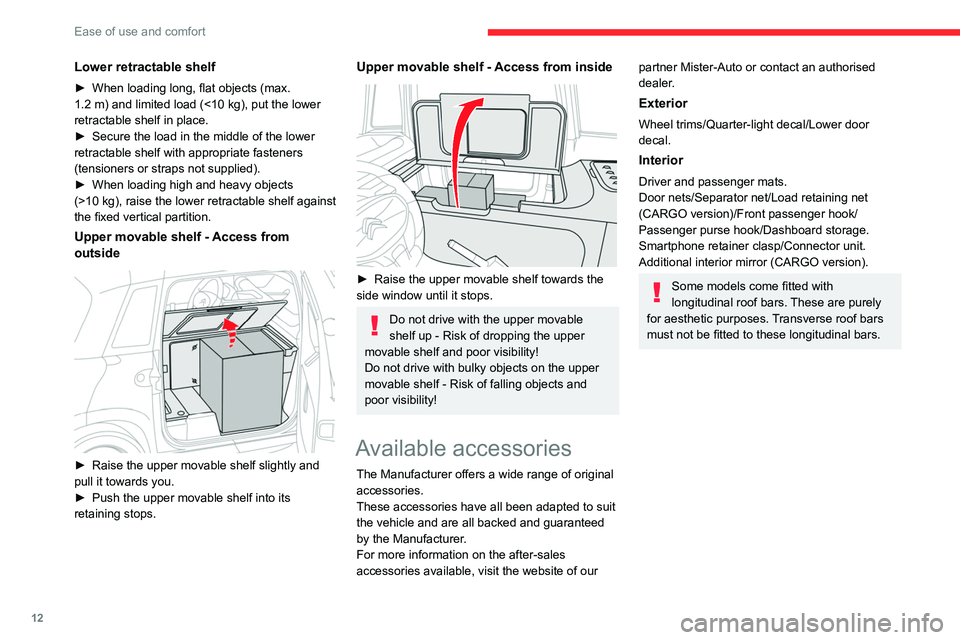 Ease of use and comfort

Lower retractable shelf

► When loading long, flat objects (max. 1.2 m) and limited load (<10 kg), put the lower retractable shelf in place.
► Secure the load in the middle of the lower retractable shelf with appropriate fasteners (tensioners or straps not supplied).
► When loading high and heavy objects (>10 kg), raise the lower retractable shelf against the fixed vertical partition.

Upper movable shelf - Access from outside

► Raise the upper movable shelf slightly and pull it towards you.
► Push the upper movable shelf into its retaining stops.

Upper movable shelf - Access from inside

► Raise the upper movable shelf towards the side window until it stops.

Do not drive with the upper movable shelf up - Risk of dropping the upper movable shelf and poor visibility!
Do not drive with bulky objects on the upper movable shelf - Risk of falling objects and poor visibility!

Available accessories

The Manufacturer offers a wide range of original accessories.
These accessories have all been adapted to suit the vehicle and are all backed and guaranteed by the Manufacturer.
For more information on the after-sales accessories available, visit the website of our partner Mister-Auto or contact an authorised dealer.

Exterior

Wheel trims/Quarter-light decal/Lower door decal.

Interior

Driver and passenger mats.
Door nets/Separator net/Load retaining net (CARGO version)/Front passenger hook/Passenger purse hook/Dashboard storage. Smartphone retainer clasp/Connector unit. Additional interior mirror (CARGO version).

Some models come fitted with longitudinal roof bars. These are purely for aesthetic purposes. Transverse roof bars must not be fitted to these longitudinal bars.

12

carmanualsonline.info