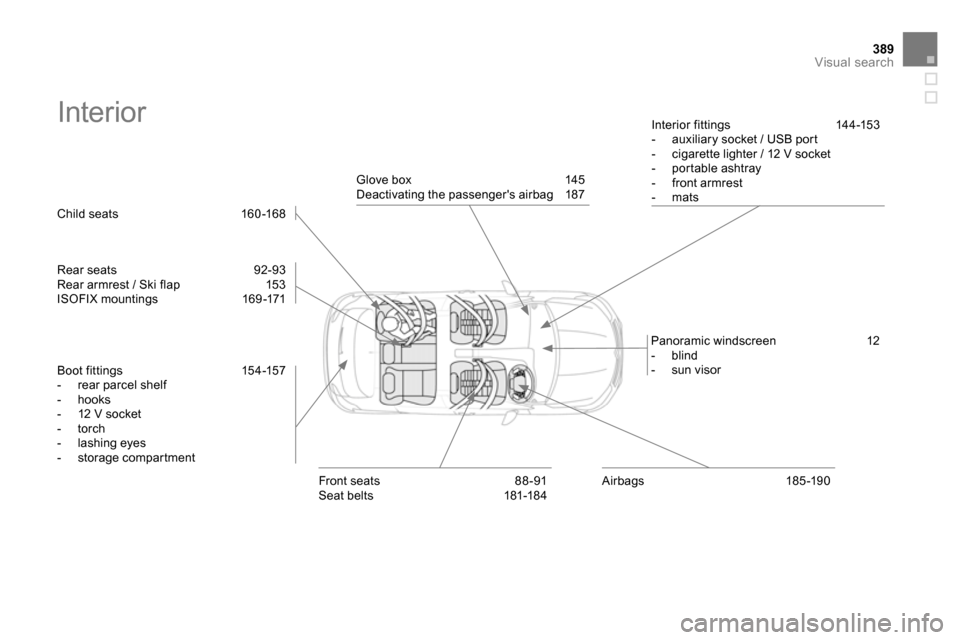 389
Visual search

Interior

Child seats 160-168

Rear seats 92-93
Rear armrest / Ski flap 153
ISOFIX mountings 169-171

Boot fittings 154-157
- rear parcel shelf
- hooks
- 12 V socket
- torch
- lashing eyes
- storage compartment

Glove box 145
Deactivating the passenger's airbag 187

Front seats 88-91
Seat belts 181-184

Interior fittings 144-153
- auxiliary socket / USB port
- cigarette lighter / 12 V socket
- portable ashtray
- front armrest
- mats

Panoramic windscreen 12
- blind
- sun visor

Airbags 185-190

carmanualsonline.info