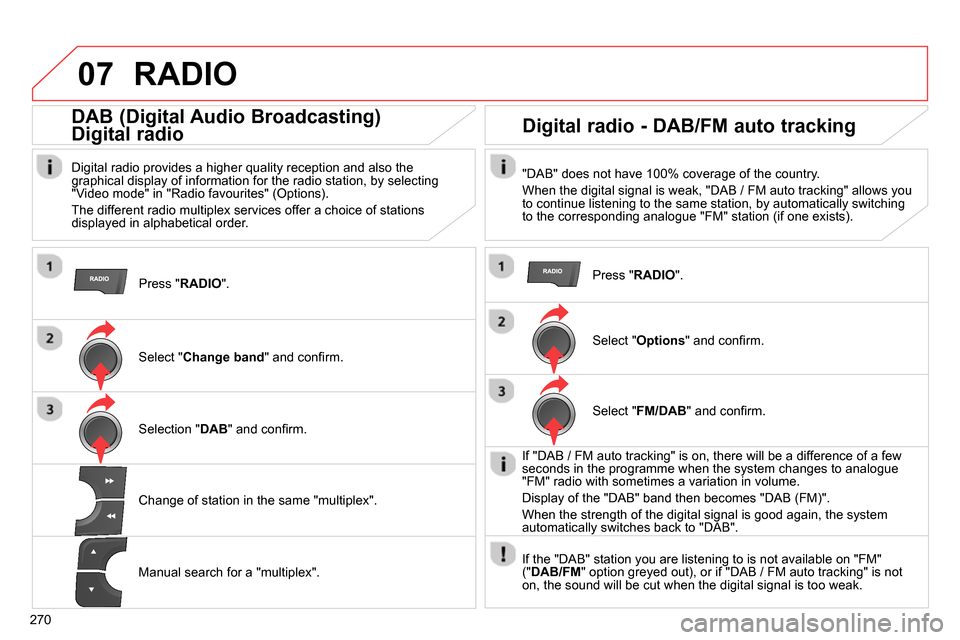 07 RADIO

DAB (Digital Audio Broadcasting) Digital radio

Digital radio provides a higher quality reception and also the graphical display of information for the radio station, by selecting "Video mode" in "Radio favourites" (Options).

The different radio multiplex services offer a choice of stations displayed in alphabetical order.

1 RADIO Press "RADIO".

2 Select "Change band" and confirm.

3 Selection "DAB" and confirm.

Change of station in the same "multiplex".

Manual search for a "multiplex".

Digital radio - DAB/FM auto tracking

"DAB" does not have 100% coverage of the country.

When the digital signal is weak, "DAB / FM auto tracking" allows you to continue listening to the same station, by automatically switching to the corresponding analogue "FM" station (if one exists).

1 RADIO Press "RADIO".

2 Select "Options" and confirm.

3 Select "FM/DAB" and confirm.

If "DAB / FM auto tracking" is on, there will be a difference of a few seconds in the programme when the system changes to analogue "FM" radio with sometimes a variation in volume.

Display of the "DAB" band then becomes "DAB (FM)".

When the strength of the digital signal is good again, the system automatically switches back to "DAB".

If the "DAB" station you are listening to is not available on "FM" ("DAB/FM" option greyed out), or if "DAB / FM auto tracking" is not on, the sound will be cut when the digital signal is too weak.

270

carmanualsonline.info