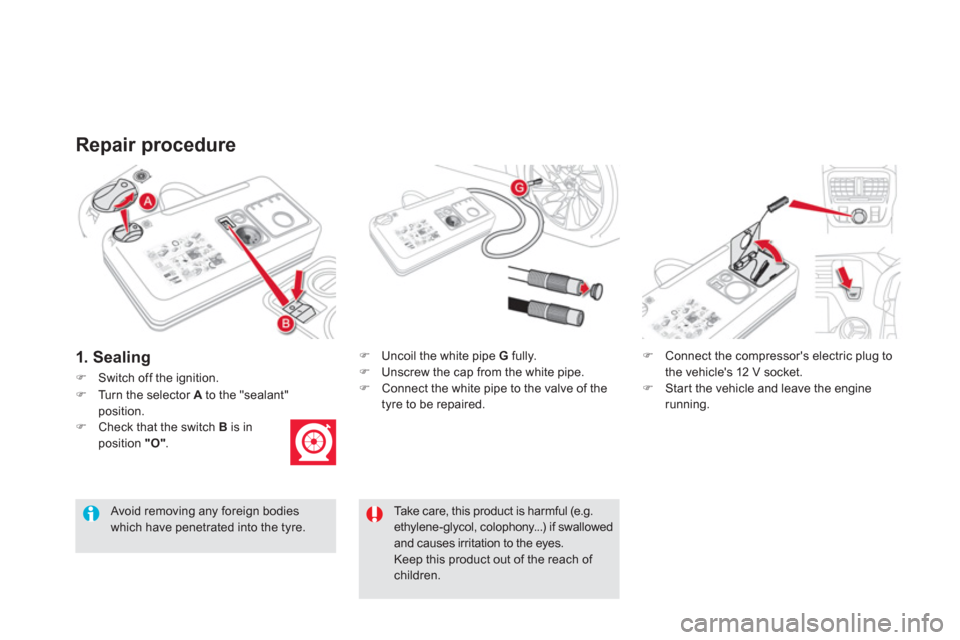 Repair procedure

A

B

G

1. Sealing

 Switch off the ignition.
 Turn the selector A to the "sealant" position.
 Check that the switch B is in position "O".

Avoid removing any foreign bodies which have penetrated into the tyre.

 Uncoil the white pipe G fully.
 Unscrew the cap from the white pipe.
 Connect the white pipe to the valve of the tyre to be repaired.

Take care, this product is harmful (e.g. ethylene-glycol, colophony...) if swallowed and causes irritation to the eyes.
Keep this product out of the reach of children.

 Connect the compressor's electric plug to the vehicle's 12 V socket.
 Start the vehicle and leave the engine running.

carmanualsonline.info