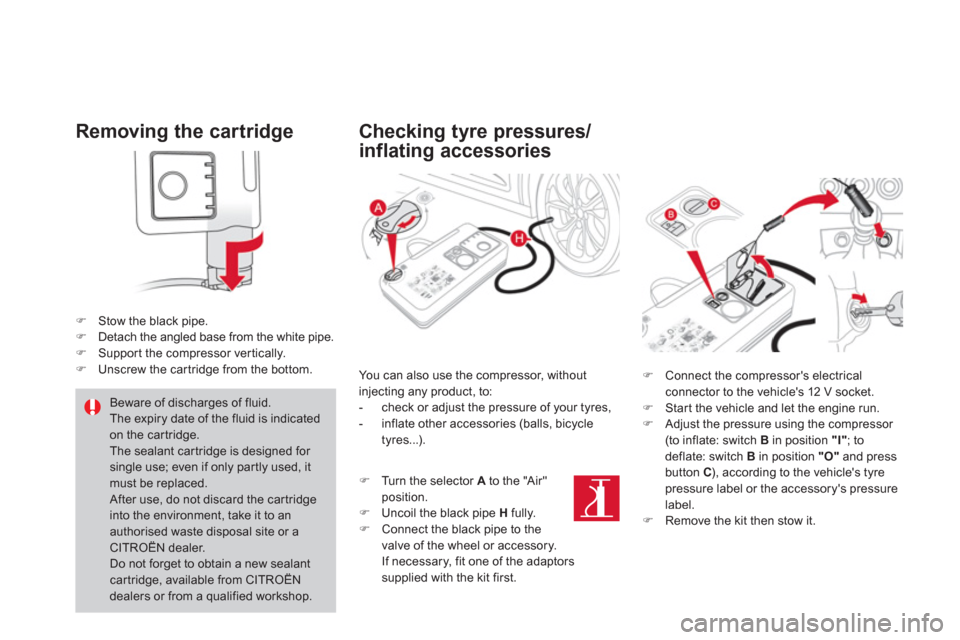 Removing the cartridge

 Stow the black pipe.
 Detach the angled base from the white pipe.
 Support the compressor vertically.
 Unscrew the cartridge from the bottom.

Beware of discharges of fluid.
The expiry date of the fluid is indicated on the cartridge.
The sealant cartridge is designed for single use; even if only partly used, it must be replaced.
After use, do not discard the cartridge into the environment, take it to an authorised waste disposal site or a CITROËN dealer.
Do not forget to obtain a new sealant cartridge, available from CITROËN dealers or from a qualified workshop.

Checking tyre pressures/ inflating accessories

A

H

You can also use the compressor, without injecting any product, to:
- check or adjust the pressure of your tyres,
- inflate other accessories (balls, bicycle tyres...).

 Turn the selector A to the "Air" position.
 Uncoil the black pipe H fully.
 Connect the black pipe to the valve of the wheel or accessory.
If necessary, fit one of the adaptors supplied with the kit first.

B

C

 Connect the compressor's electrical connector to the vehicle's 12 V socket.
 Start the vehicle and let the engine run.
 Adjust the pressure using the compressor (to inflate: switch B in position "I"; to deflate: switch B in position "O" and press button C), according to the vehicle's tyre pressure label or the accessory's pressure label.
 Remove the kit then stow it.

carmanualsonline.info