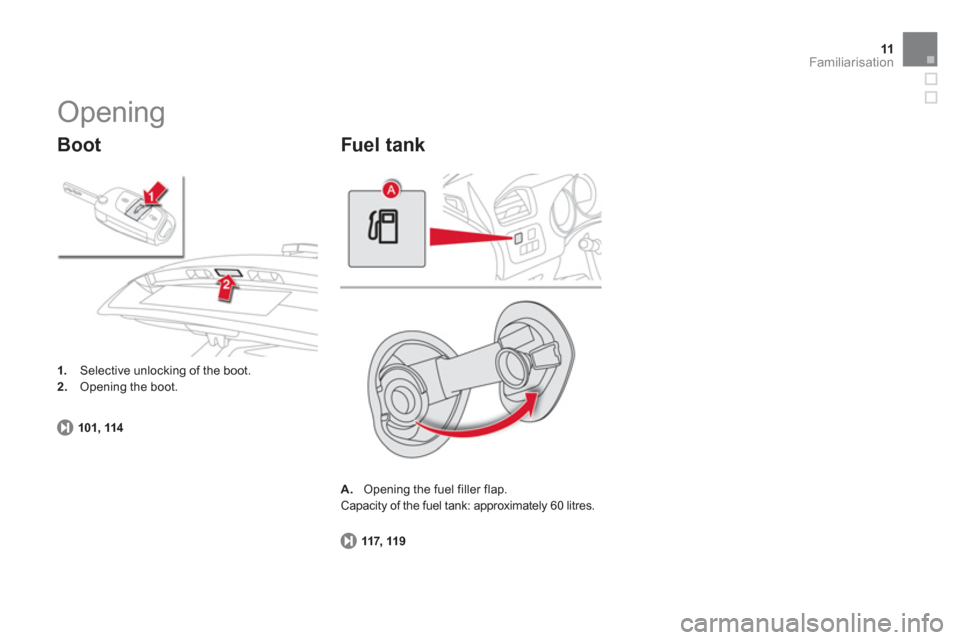 11
Familiarisation

Opening

Boot

1

2

1. Selective unlocking of the boot.
2. Opening the boot.

101, 114

Fuel tank

A

A. Opening the fuel filler flap.
Capacity of the fuel tank: approximately 60 litres.

117, 119

carmanualsonline.info