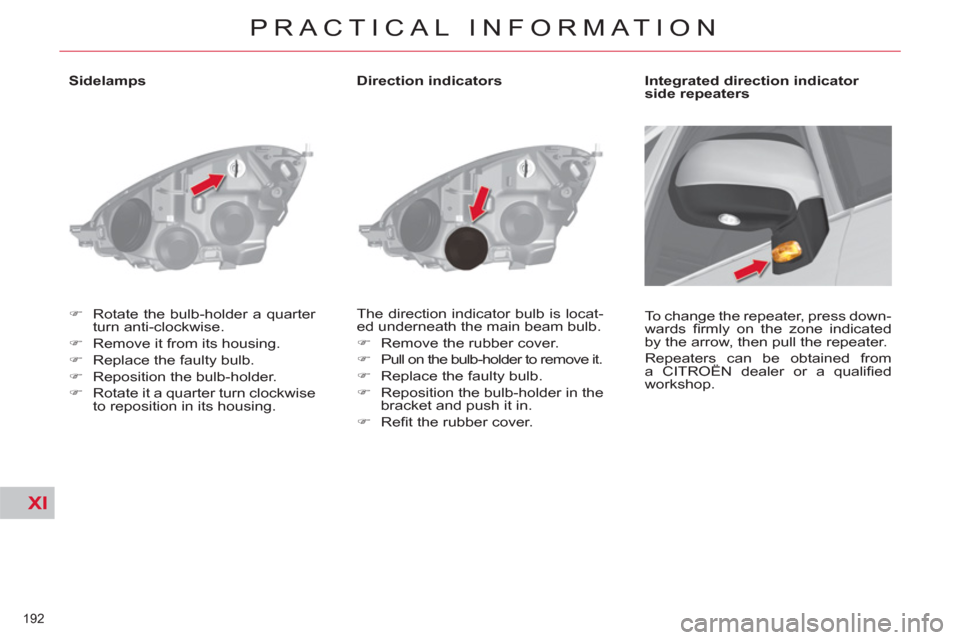 PRACTICAL INFORMATION

Sidelamps

☞ Rotate the bulb-holder a quarter turn anti-clockwise.
☞ Remove it from its housing.
☞ Replace the faulty bulb.
☞ Reposition the bulb-holder.
☞ Rotate it a quarter turn clockwise to reposition in its housing.

Direction indicators

The direction indicator bulb is located underneath the main beam bulb.
☞ Remove the rubber cover.
☞ Pull on the bulb-holder to remove it.
☞ Replace the faulty bulb.
☞ Reposition the bulb-holder in the bracket and push it in.
☞ Refit the rubber cover.

Integrated direction indicator side repeaters

To change the repeater, press downwards firmly on the zone indicated by the arrow, then pull the repeater.

Repeaters can be obtained from a CITROËN dealer or a qualified workshop.

XI

192

carmanualsonline.info