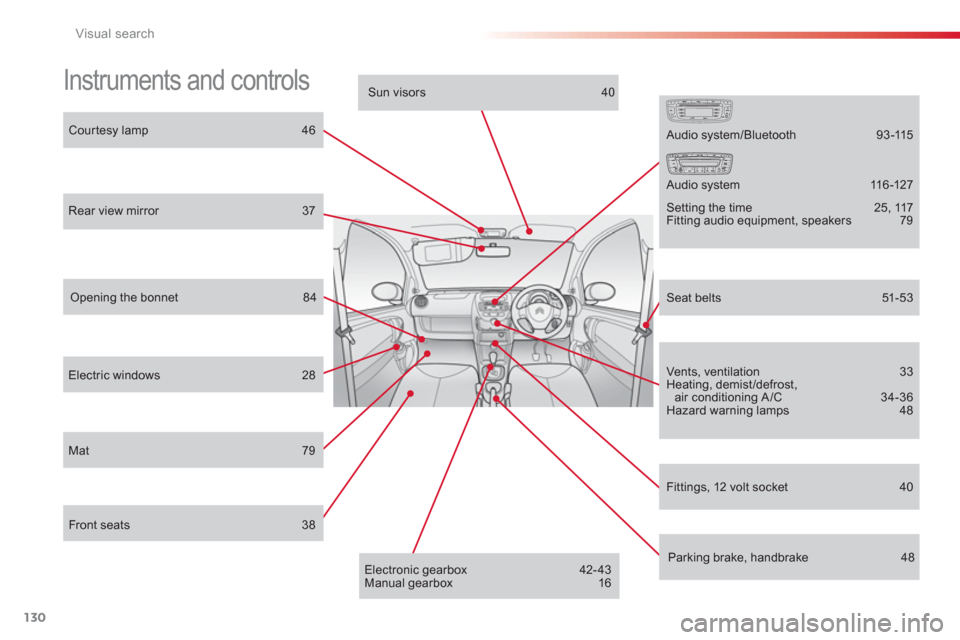 Visual search

Instruments and controls

Courtesy lamp 46

Rear view mirror 37

Opening the bonnet 84

Electric windows 28

Mat 79

Front seats 38

Sun visors 40

Electronic gearbox 42-43
Manual gearbox 16

Audio system/Bluetooth 93-115

Audio system 116-127

Setting the time 25, 117
Fitting audio equipment, speakers 79

Seat belts 51-53

Vents, ventilation 33
Heating, demist/defrost, air conditioning A/C 34-36
Hazard warning lamps 48

Fittings, 12 volt socket 40

Parking brake, handbrake 48

130

carmanualsonline.info