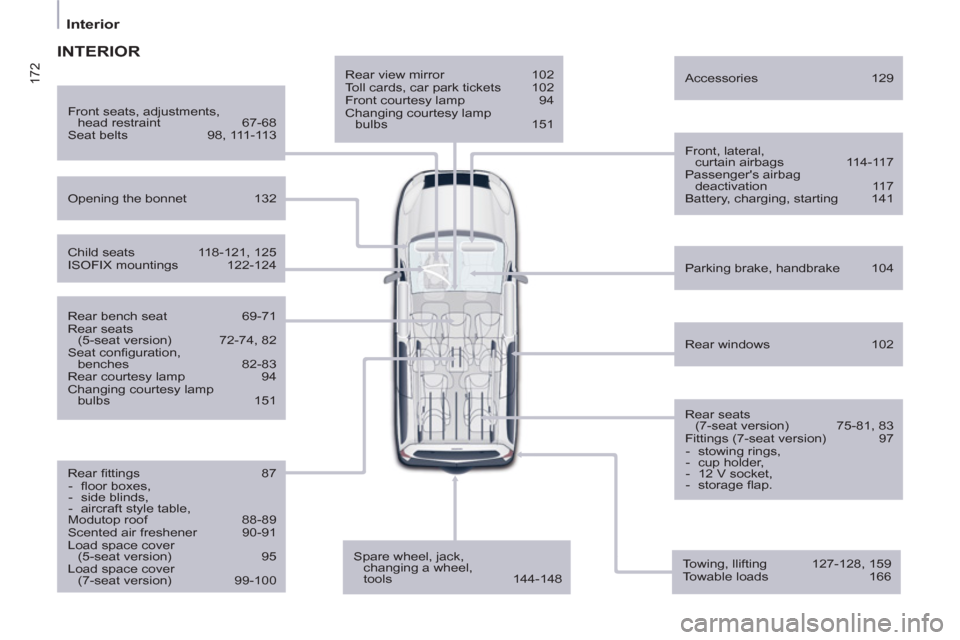 Interior

172

INTERIOR

Front seats, adjustments, head restraint 67-68
Seat belts 98, 111-113

Opening the bonnet 132

Child seats 118-121, 125
ISOFIX mountings 122-124

Rear bench seat 69-71
Rear seats (5-seat version) 72-74, 82
Seat configuration, benches 82-83
Rear courtesy lamp 94
Changing courtesy lamp bulbs 151

Rear fittings 87
- floor boxes,
- side blinds,
- aircraft style table,
Modutop roof 88-89
Scented air freshener 90-91
Load space cover (5-seat version) 95
Load space cover (7-seat version) 99-100

Rear view mirror 102
Toll cards, car park tickets 102
Front courtesy lamp 94
Changing courtesy lamp bulbs 151

Spare wheel, jack, changing a wheel, tools 144-148

Accessories 129

Front, lateral, curtain airbags 114-117
Passenger's airbag deactivation 117
Battery, charging, starting 141

Parking brake, handbrake 104

Rear windows 102

Rear seats (7-seat version) 75-81, 83
Fittings (7-seat version) 97
- stowing rings,
- cup holder,
- 12 V socket,
- storage flap.

Towing, llifting 127-128, 159
Towable loads 166

carmanualsonline.info