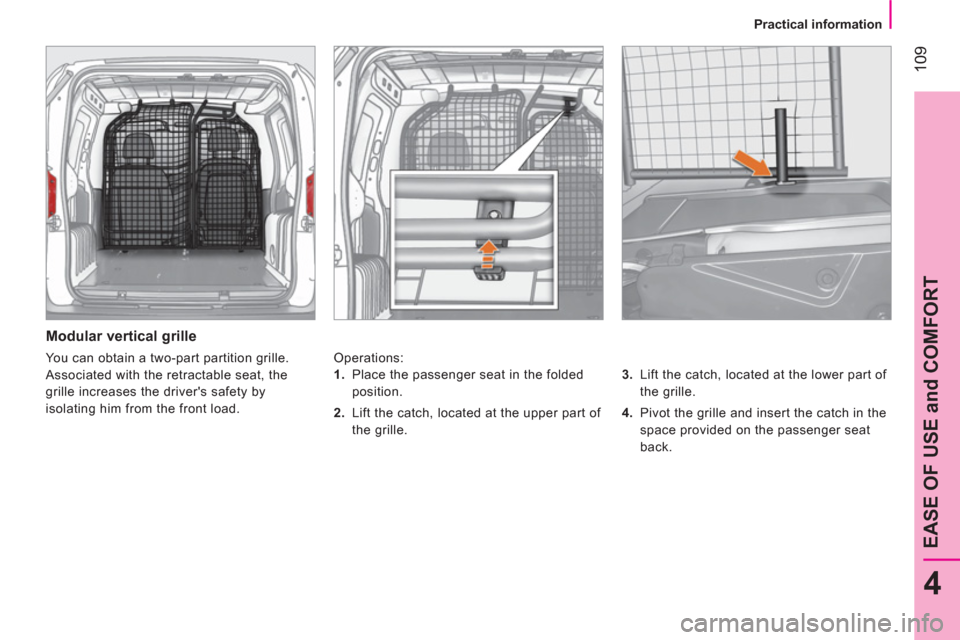 Practical information

109

Modular vertical grille

You can obtain a two-part partition grille. Associated with the retractable seat, the grille increases the driver's safety by isolating him from the front load.

Operations:
1. Place the passenger seat in the folded position.
2. Lift the catch, located at the upper part of the grille.

3. Lift the catch, located at the lower part of the grille.
4. Pivot the grille and insert the catch in the space provided on the passenger seat back.

EASE OF USE and COMFORT

4

carmanualsonline.info