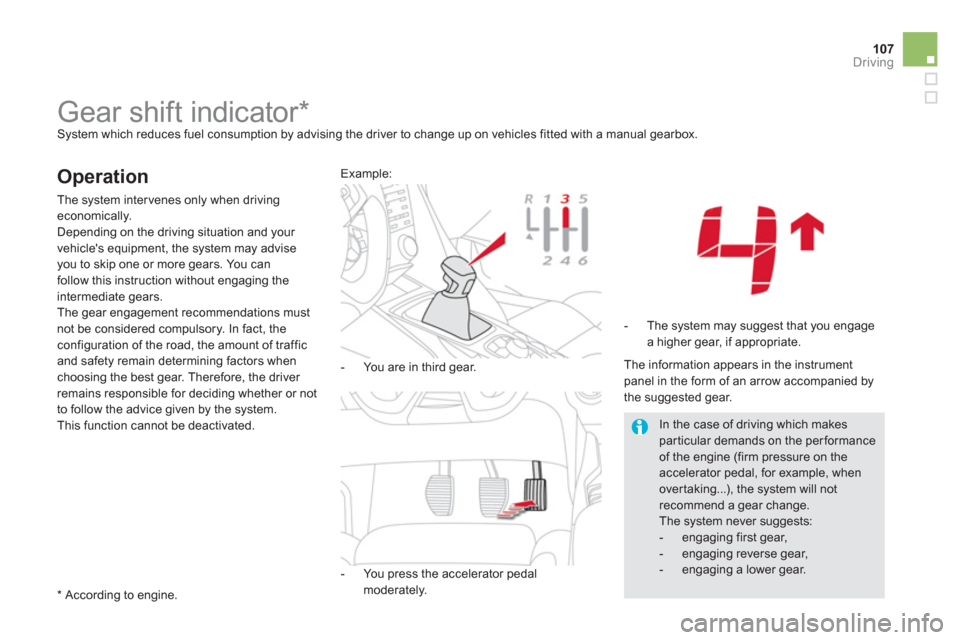 107
Driving

Gear shift indicator*

System which reduces fuel consumption by advising the driver to change up on vehicles fitted with a manual gearbox.

Operation

The system intervenes only when driving economically.
Depending on the driving situation and your vehicle's equipment, the system may advise you to skip one or more gears. You can follow this instruction without engaging the intermediate gears.
The gear engagement recommendations must not be considered compulsory. In fact, the configuration of the road, the amount of traffic and safety remain determining factors when choosing the best gear. Therefore, the driver remains responsible for deciding whether or not to follow the advice given by the system.
This function cannot be deactivated.

* According to engine.

Example:

R 1 3 5
2 4 6

- You are in third gear.

- You press the accelerator pedal moderately.

4

- The system may suggest that you engage a higher gear, if appropriate.

The information appears in the instrument panel in the form of an arrow accompanied by the suggested gear.

In the case of driving which makes particular demands on the performance of the engine (firm pressure on the accelerator pedal, for example, when overtaking...), the system will not recommend a gear change.
The system never suggests:
- engaging first gear,
- engaging reverse gear,
- engaging a lower gear.

carmanualsonline.info