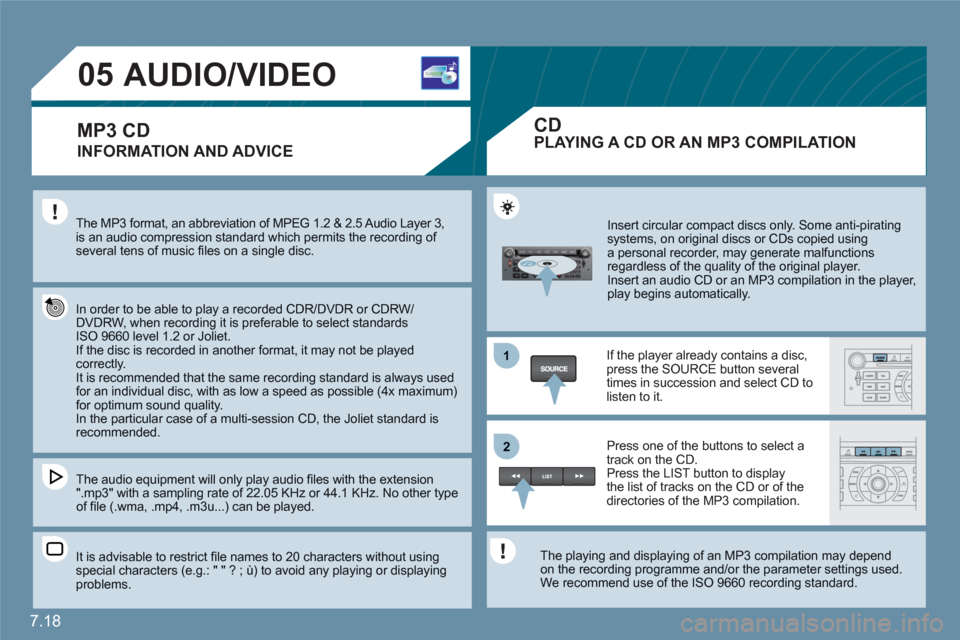 05 AUDIO/VIDEO

MP3 CD
INFORMATION AND ADVICE

The MP3 format, an abbreviation of MPEG 1.2 & 2.5 Audio Layer 3, is an audio compression standard which permits the recording of several tens of music files on a single disc.

In order to be able to play a recorded CDR/DVDR or CDRW/DVDRW, when recording it is preferable to select standards ISO 9660 level 1.2 or Joliet.
If the disc is recorded in another format, it may not be played correctly.
It is recommended that the same recording standard is always used for an individual disc, with as low a speed as possible (4x maximum) for optimum sound quality.
In the particular case of a multi-session CD, the Joliet standard is recommended.

The audio equipment will only play audio files with the extension ".mp3" with a sampling rate of 22.05 KHz or 44.1 KHz. No other type of file (.wma, .mp4, .m3u...) can be played.

It is advisable to restrict file names to 20 characters without using special characters (e.g.: " " ? ; ù) to avoid any playing or displaying problems.

CD
PLAYING A CD OR AN MP3 COMPILATION

Insert circular compact discs only. Some anti-pirating systems, on original discs or CDs copied using a personal recorder, may generate malfunctions regardless of the quality of the original player.
Insert an audio CD or an MP3 compilation in the player, play begins automatically.

1

SOURCE

If the player already contains a disc, press the SOURCE button several times in succession and select CD to listen to it.

2

LIST

Press one of the buttons to select a track on the CD.
Press the LIST button to display the list of tracks on the CD or of the directories of the MP3 compilation.

The playing and displaying of an MP3 compilation may depend on the recording programme and/or the parameter settings used.
We recommend use of the ISO 9660 recording standard.

7.18

carmanualsonline.info