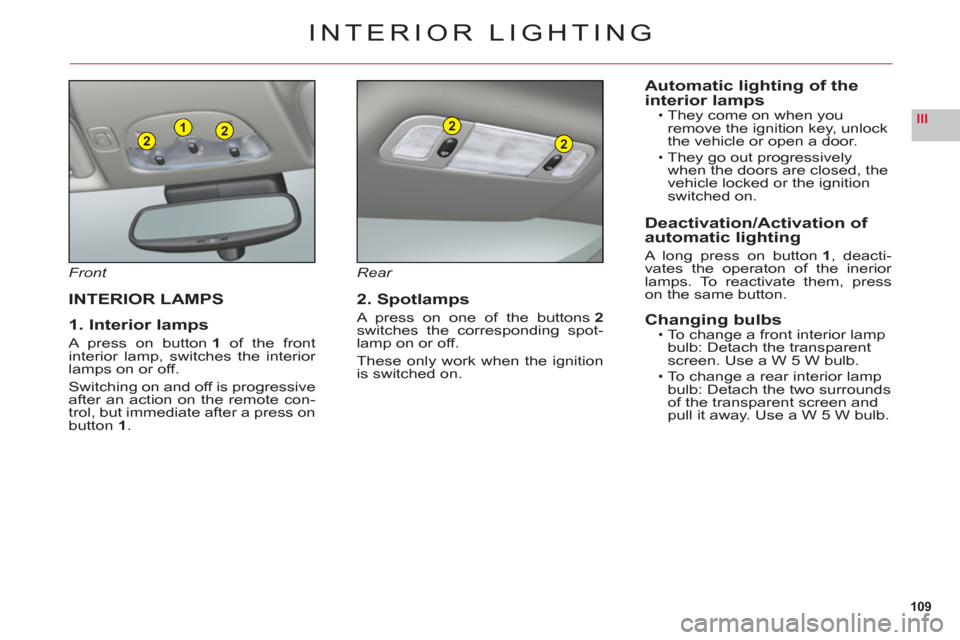 INTERIOR LIGHTING

III

2 1 2

Front

INTERIOR LAMPS

1. Interior lamps

A press on button 1 of the front interior lamp, switches the interior lamps on or off.

Switching on and off is progressive after an action on the remote control, but immediate after a press on button 1.

2 2

Rear

2. Spotlamps

A press on one of the buttons 2 switches the corresponding spotlamp on or off.

These only work when the ignition is switched on.

Automatic lighting of the interior lamps

• They come on when you remove the ignition key, unlock the vehicle or open a door.

• They go out progressively when the doors are closed, the vehicle locked or the ignition switched on.

Deactivation/Activation of automatic lighting

A long press on button 1, deactivates the operaton of the inerior lamps. To reactivate them, press on the same button.

Changing bulbs

• To change a front interior lamp bulb: Detach the transparent screen. Use a W 5 W bulb.

• To change a rear interior lamp bulb: Detach the two surrounds of the transparent screen and pull it away. Use a W 5 W bulb.

109

carmanualsonline.info