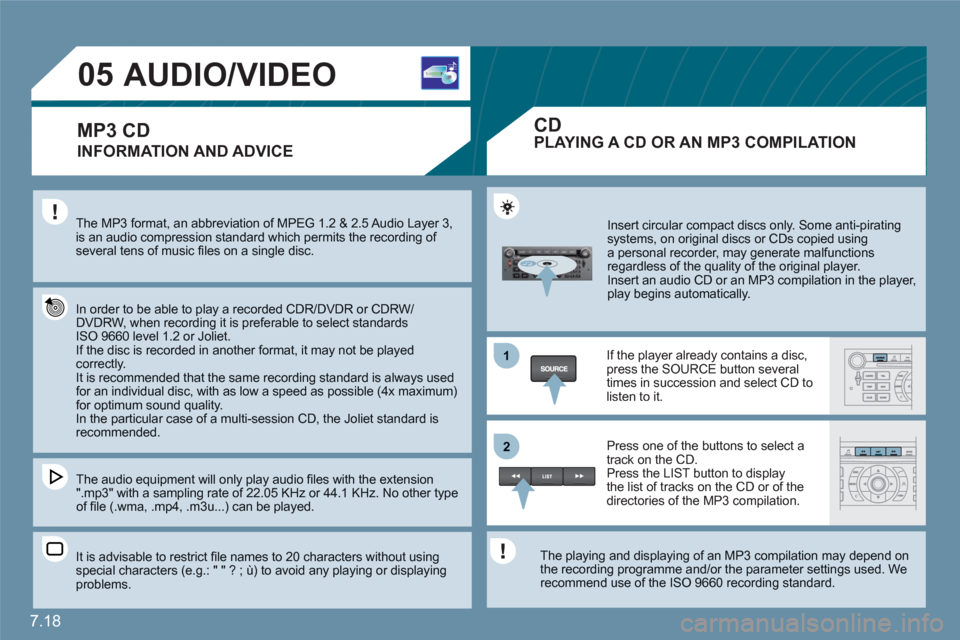 05 AUDIO/VIDEO

MP3 CD
INFORMATION AND ADVICE

The MP3 format, an abbreviation of MPEG 1.2 & 2.5 Audio Layer 3, is an audio compression standard which permits the recording of several tens of music files on a single disc.

In order to be able to play a recorded CDR/DVDR or CDRW/DVDRW, when recording it is preferable to select standards ISO 9660 level 1.2 or Joliet.
If the disc is recorded in another format, it may not be played correctly.
It is recommended that the same recording standard is always used for an individual disc, with as low a speed as possible (4x maximum) for optimum sound quality.
In the particular case of a multi-session CD, the Joliet standard is recommended.

The audio equipment will only play audio files with the extension ".mp3" with a sampling rate of 22.05 KHz or 44.1 KHz. No other type of file (.wma, .mp4, .m3u...) can be played.

It is advisable to restrict file names to 20 characters without using special characters (e.g.: " " ? ; ù) to avoid any playing or displaying problems.

CD
PLAYING A CD OR AN MP3 COMPILATION

Insert circular compact discs only. Some anti-pirating systems, on original discs or CDs copied using a personal recorder, may generate malfunctions regardless of the quality of the original player.
Insert an audio CD or an MP3 compilation in the player, play begins automatically.

1
SOURCE
If the player already contains a disc, press the SOURCE button several times in succession and select CD to listen to it.

2
LIST
Press one of the buttons to select a track on the CD.
Press the LIST button to display the list of tracks on the CD or of the directories of the MP3 compilation.

The playing and displaying of an MP3 compilation may depend on the recording programme and/or the parameter settings used. We recommend use of the ISO 9660 recording standard.

7.18

carmanualsonline.info