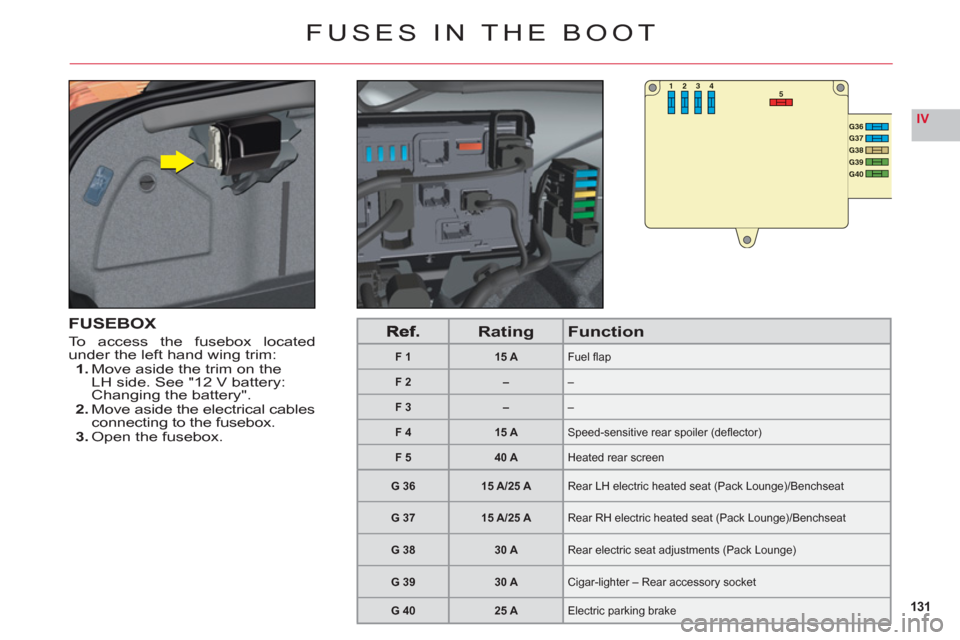 FUSES IN THE BOOT

IV

1 2 3 4

5

G36
G37
G38
G39
G40

FUSEBOX

To access the fusebox located under the left hand wing trim:

1. Move aside the trim on the LH side. See "12 V battery: Changing the battery".

2. Move aside the electrical cables connecting to the fusebox.

3. Open the fusebox.

| Ref. | Rating | Function |
|---|---|---|
| F 1 | 15 A | Fuel flap |
| F 2 | – | – |
| F 3 | – | – |
| F 4 | 15 A | Speed-sensitive rear spoiler (deflector) |
| F 5 | 40 A | Heated rear screen |
| G 36 | 15 A/25 A | Rear LH electric heated seat (Pack Lounge)/Benchseat |
| G 37 | 15 A/25 A | Rear RH electric heated seat (Pack Lounge)/Benchseat |
| G 38 | 30 A | Rear electric seat adjustments (Pack Lounge) |
| G 39 | 30 A | Cigar-lighter – Rear accessory socket |
| G 40 | 25 A | Electric parking brake |

131

carmanualsonline.info