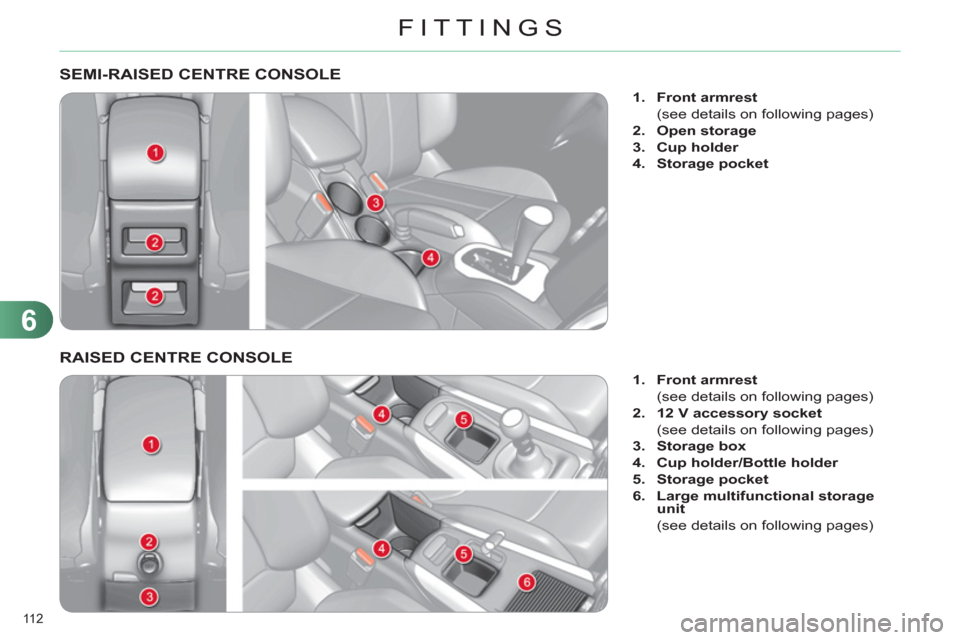 FITTINGS

SEMI-RAISED CENTRE CONSOLE

1
2
2
3
4

1. Front armrest
(see details on following pages)
2. Open storage
3. Cup holder
4. Storage pocket

6

RAISED CENTRE CONSOLE

1
2
3
4
5
4
5
6

1. Front armrest
(see details on following pages)
2. 12 V accessory socket
(see details on following pages)
3. Storage box
4. Cup holder/Bottle holder
5. Storage pocket
6. Large multifunctional storage unit
(see details on following pages)

112

carmanualsonline.info