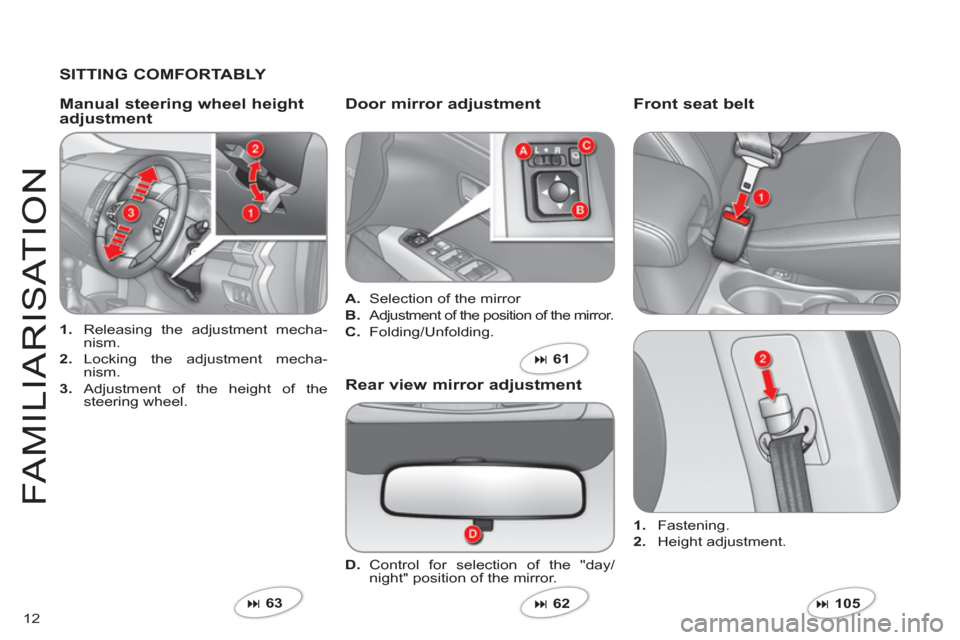 FAMILIARISATION

SITTING COMFORTABLY

Manual steering wheel height adjustment

2
1
3

1. Releasing the adjustment mechanism.
2. Locking the adjustment mechanism.
3. Adjustment of the height of the steering wheel.

63

Door mirror adjustment

A
C
B

A. Selection of the mirror
B. Adjustment of the position of the mirror.
C. Folding/Unfolding.

61

Rear view mirror adjustment

D

D. Control for selection of the "day/night" position of the mirror.

62

Front seat belt

1
2

1. Fastening.
2. Height adjustment.

105

12

carmanualsonline.info