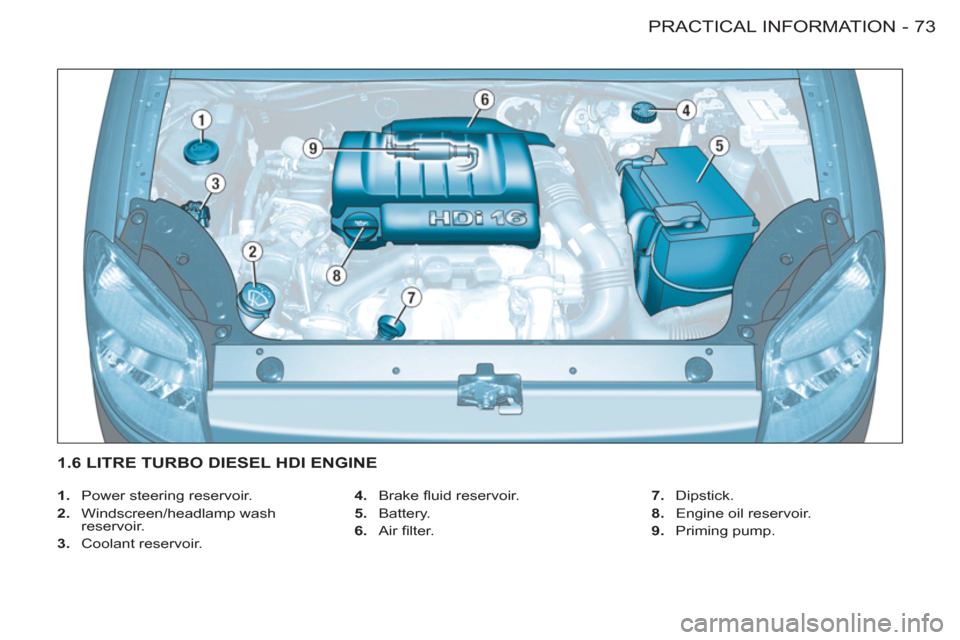 PRACTICAL INFORMATION - 73

1
2
3
4
5
6
7
8
9
HDi 16

1.6 LITRE TURBO DIESEL HDI ENGINE

1. Power steering reservoir.
2. Windscreen/headlamp wash reservoir.
3. Coolant reservoir.

4. Brake fluid reservoir.
5. Battery.
6. Air filter.

7. Dipstick.
8. Engine oil reservoir.
9. Priming pump.

carmanualsonline.info