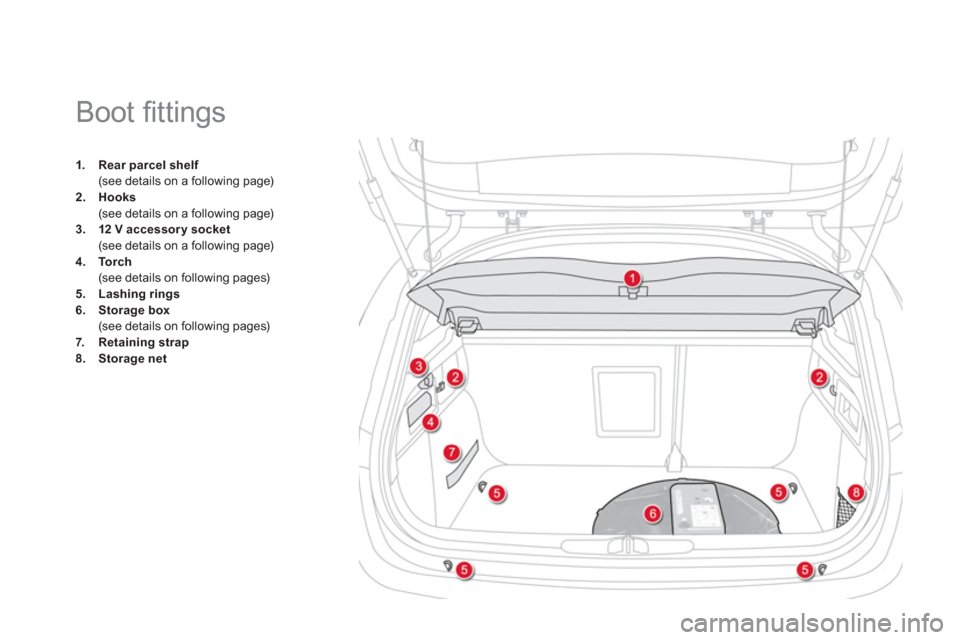 Boot fittings

1. Rear parcel shelf
(see details on a following page)
2. Hooks
(see details on a following page)
3. 12 V accessory socket
(see details on a following page)
4. Torch
(see details on following pages)
5. Lashing rings
6. Storage box
(see details on following pages)
7. Retaining strap
8. Storage net

1
3
2
2
4
7
5
5
8
6
5
5

carmanualsonline.info