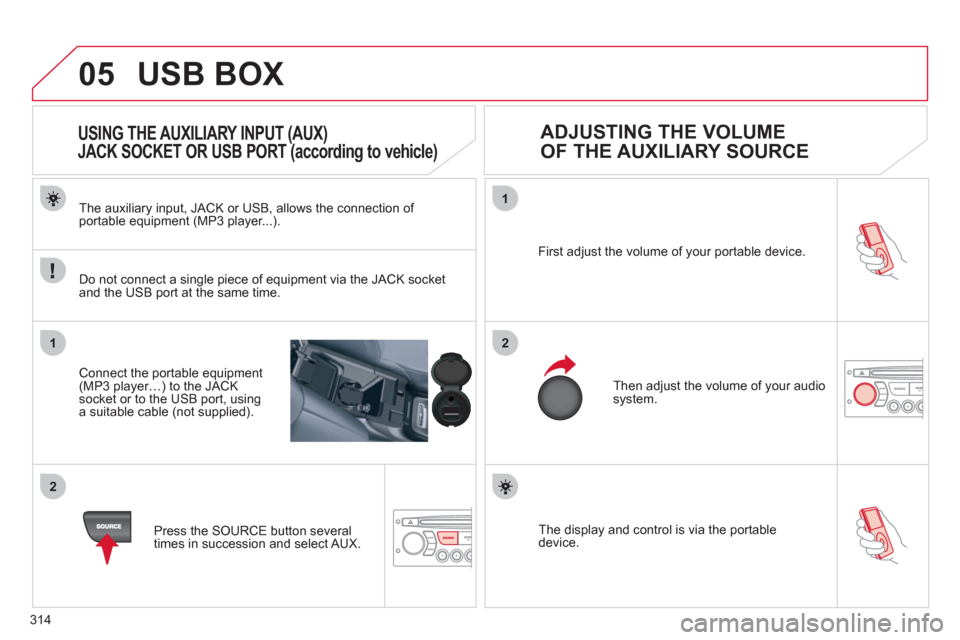 05 USB BOX

USING THE AUXILIARY INPUT (AUX) JACK SOCKET OR USB PORT (according to vehicle)

The auxiliary input, JACK or USB, allows the connection of portable equipment (MP3 player...).

Do not connect a single piece of equipment via the JACK socket and the USB port at the same time.

1

Connect the portable equipment (MP3 player…) to the JACK socket or to the USB port, using a suitable cable (not supplied).

2

SOURCE

Press the SOURCE button several times in succession and select AUX.

ADJUSTING THE VOLUME OF THE AUXILIARY SOURCE

1

First adjust the volume of your portable device.

2

Then adjust the volume of your audio system.

The display and control is via the portable device.

314

carmanualsonline.info