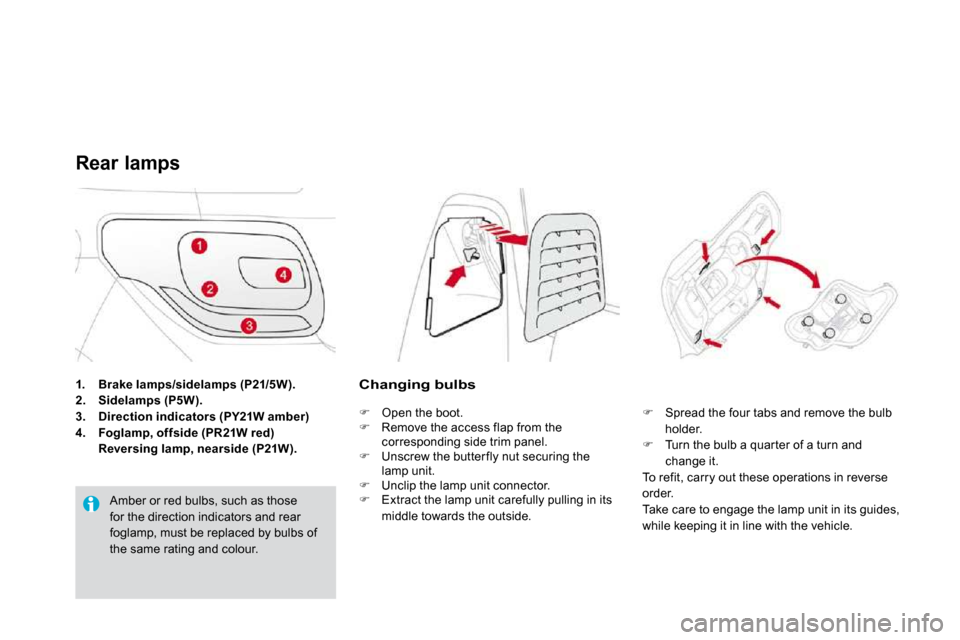 Rear lamps

1
2
3
4

1. Brake lamps/sidelamps (P21/5W).
2. Sidelamps (P5W).
3. Direction indicators (PY21W amber)
4. Foglamp, offside (PR21W red) Reversing lamp, nearside (P21W).

Amber or red bulbs, such as those for the direction indicators and rear foglamp, must be replaced by bulbs of the same rating and colour.

Changing bulbs

Open the boot.
Remove the access flap from the corresponding side trim panel.
Unscrew the butterfly nut securing the lamp unit.
Unclip the lamp unit connector.
Extract the lamp unit carefully pulling in its middle towards the outside.

Spread the four tabs and remove the bulb holder.
Turn the bulb a quarter of a turn and change it.
To refit, carry out these operations in reverse order.
Take care to engage the lamp unit in its guides, while keeping it in line with the vehicle.

carmanualsonline.info