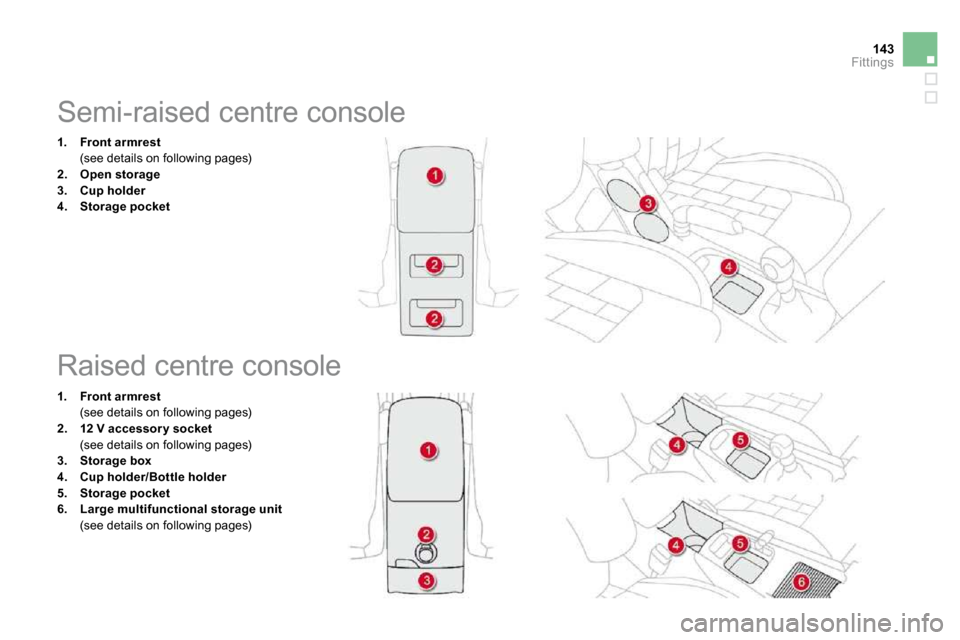 143
Fittings

Semi-raised centre console

1. Front armrest
(see details on following pages)
2. Open storage
3. Cup holder
4. Storage pocket

1

2

2

3

4

Raised centre console

1. Front armrest
(see details on following pages)
2. 12 V accessory socket
(see details on following pages)
3. Storage box
4. Cup holder/Bottle holder
5. Storage pocket
6. Large multifunctional storage unit
(see details on following pages)

1

2

3

4

5

4

5

6

carmanualsonline.info