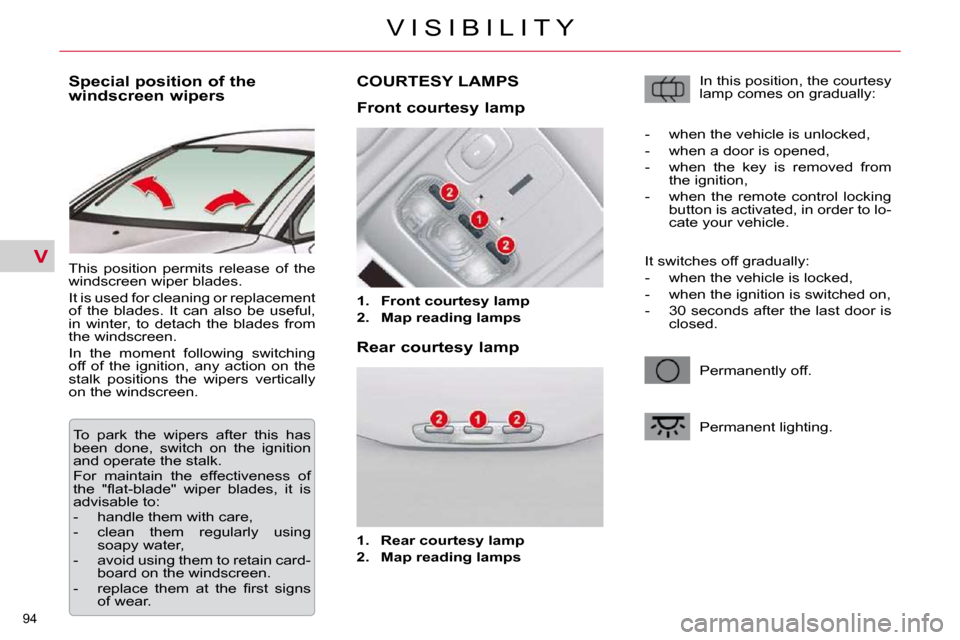 VISIBILITY

V

Special position of the windscreen wipers

This position permits release of the windscreen wiper blades.

It is used for cleaning or replacement of the blades. It can also be useful, in winter, to detach the blades from the windscreen.

In the moment following switching off of the ignition, any action on the stalk positions the wipers vertically on the windscreen.

To park the wipers after this has been done, switch on the ignition and operate the stalk.
For maintain the effectiveness of the "flat-blade" wiper blades, it is advisable to:
- handle them with care,
- clean them regularly using soapy water,
- avoid using them to retain cardboard on the windscreen.
- replace them at the first signs of wear.

COURTESY LAMPS

Front courtesy lamp

2
1
2

1. Front courtesy lamp
2. Map reading lamps

Rear courtesy lamp

2 1 2

1. Rear courtesy lamp
2. Map reading lamps

In this position, the courtesy lamp comes on gradually:

- when the vehicle is unlocked,
- when a door is opened,
- when the key is removed from the ignition,
- when the remote control locking button is activated, in order to locate your vehicle.

It switches off gradually:
- when the vehicle is locked,
- when the ignition is switched on,
- 30 seconds after the last door is closed.

Permanently off.

Permanent lighting.

94

carmanualsonline.info