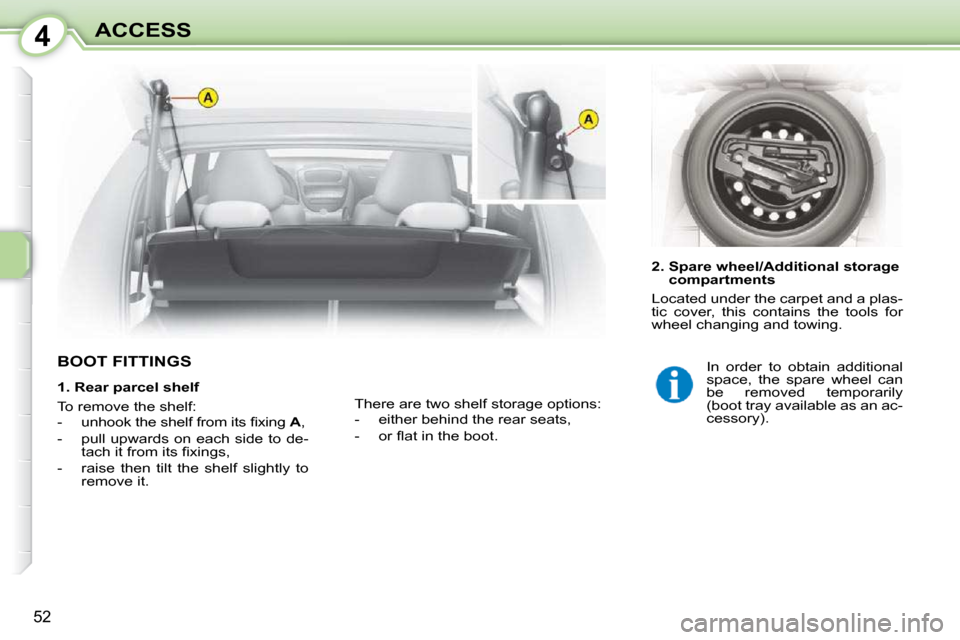 4 ACCESS

A

A

BOOT FITTINGS

1. Rear parcel shelf

To remove the shelf:
- unhook the shelf from its fixing A,
- pull upwards on each side to detach it from its fixings,
- raise then tilt the shelf slightly to remove it.

There are two shelf storage options:
- either behind the rear seats,
- or flat in the boot.

2. Spare wheel/Additional storage compartments

Located under the carpet and a plastic cover, this contains the tools for wheel changing and towing.

In order to obtain additional space, the spare wheel can be removed temporarily (boot tray available as an accessory).

52

carmanualsonline.info