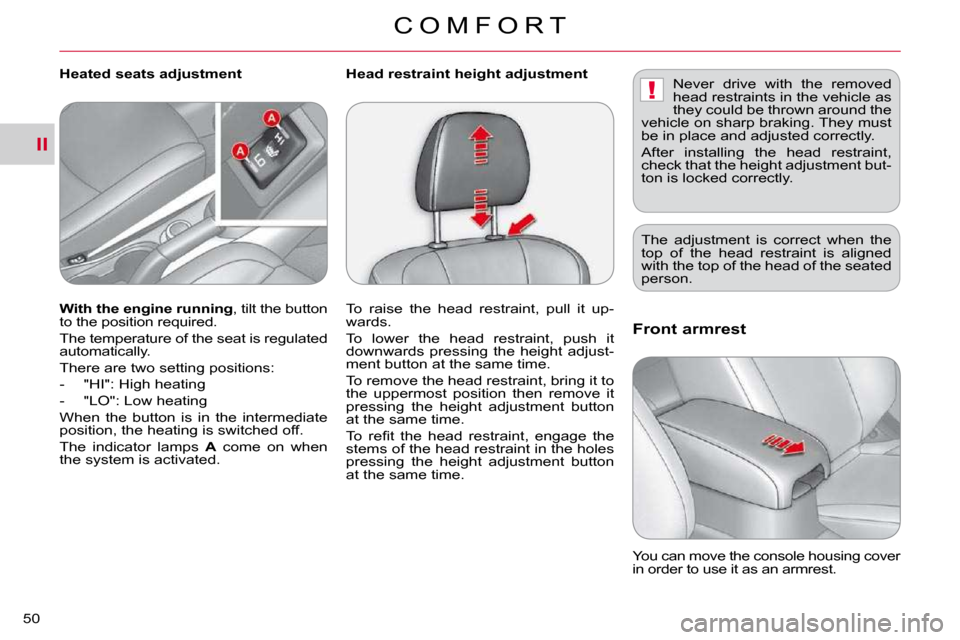 COMFORT

II

Heated seats adjustment

A

A

With the engine running, tilt the button to the position required.

The temperature of the seat is regulated automatically.

There are two setting positions:

- "HI": High heating

- "LO": Low heating

When the button is in the intermediate position, the heating is switched off.

The indicator lamps A come on when the system is activated.

Head restraint height adjustment

To raise the head restraint, pull it upwards.

To lower the head restraint, push it downwards pressing the height adjustment button at the same time.

To remove the head restraint, bring it to the uppermost position then remove it pressing the height adjustment button at the same time.

To refit the head restraint, engage the stems of the head restraint in the holes pressing the height adjustment button at the same time.

!

Never drive with the removed head restraints in the vehicle as they could be thrown around the vehicle on sharp braking. They must be in place and adjusted correctly.

After installing the head restraint, check that the height adjustment button is locked correctly.

The adjustment is correct when the top of the head restraint is aligned with the top of the head of the seated person.

Front armrest

You can move the console housing cover in order to use it as an armrest.

50

carmanualsonline.info