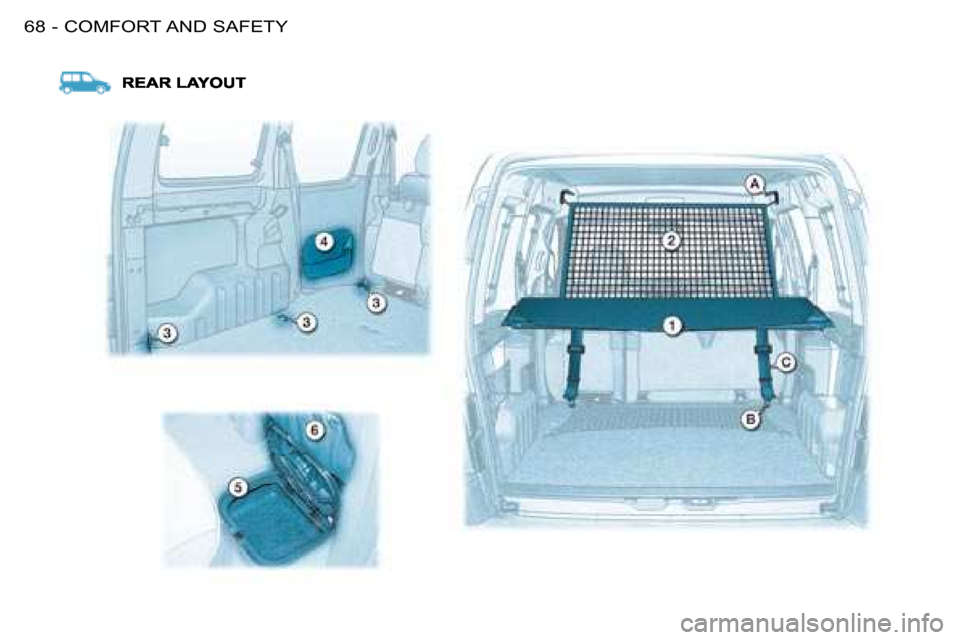 68 - COMFORT AND SAFETY

REAR LAYOUT

4
3
3
3
6
5
A
2
1
C
B

carmanualsonline.info