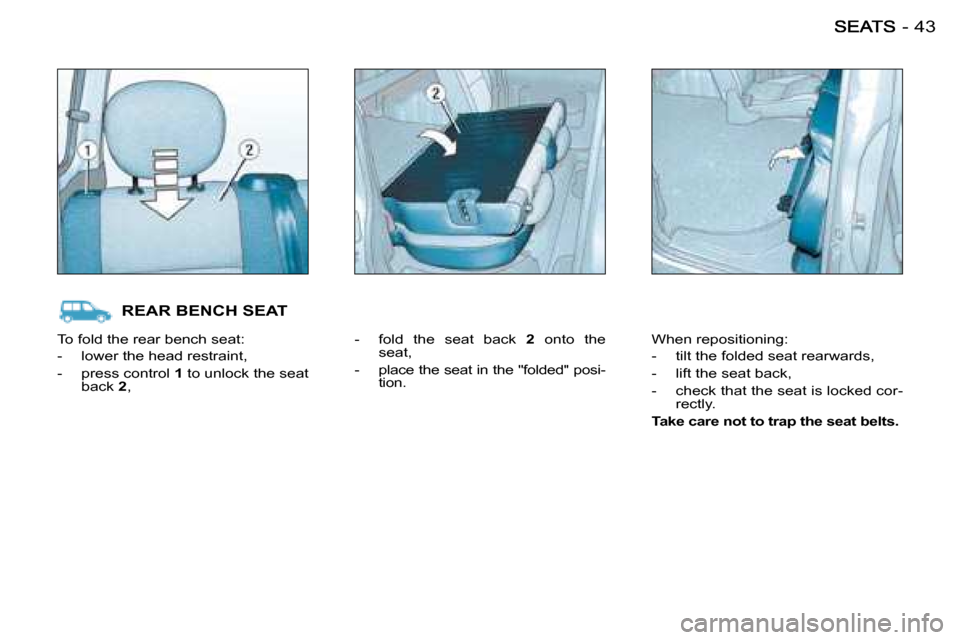 SEATS - 43

1

2

2

REAR BENCH SEAT

To fold the rear bench seat:

- lower the head restraint,

- press control 1 to unlock the seat back 2,

- fold the seat back 2 onto the seat,

- place the seat in the "folded" position.

When repositioning:

- tilt the folded seat rearwards,

- lift the seat back,

- check that the seat is locked correctly.

Take care not to trap the seat belts.

carmanualsonline.info