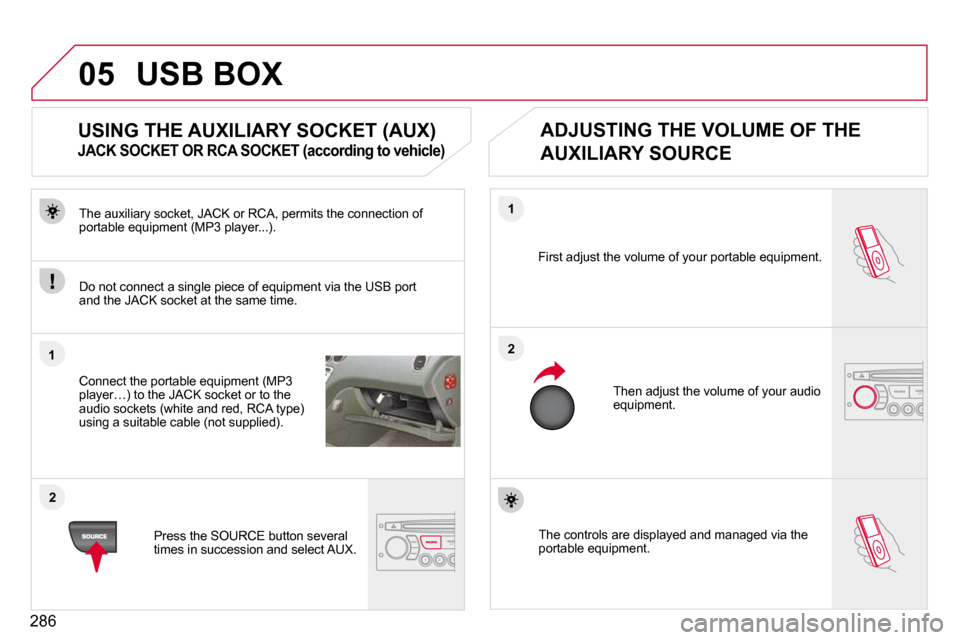 05 USB BOX

USING THE AUXILIARY SOCKET (AUX)
JACK SOCKET OR RCA SOCKET (according to vehicle)

The auxiliary socket, JACK or RCA, permits the connection of portable equipment (MP3 player...).

Do not connect a single piece of equipment via the USB port and the JACK socket at the same time.

1

Connect the portable equipment (MP3 player…) to the JACK socket or to the audio sockets (white and red, RCA type) using a suitable cable (not supplied).

2

SOURCE

Press the SOURCE button several times in succession and select AUX.

ADJUSTING THE VOLUME OF THE AUXILIARY SOURCE

1

First adjust the volume of your portable equipment.

2

Then adjust the volume of your audio equipment.

The controls are displayed and managed via the portable equipment.

286

carmanualsonline.info