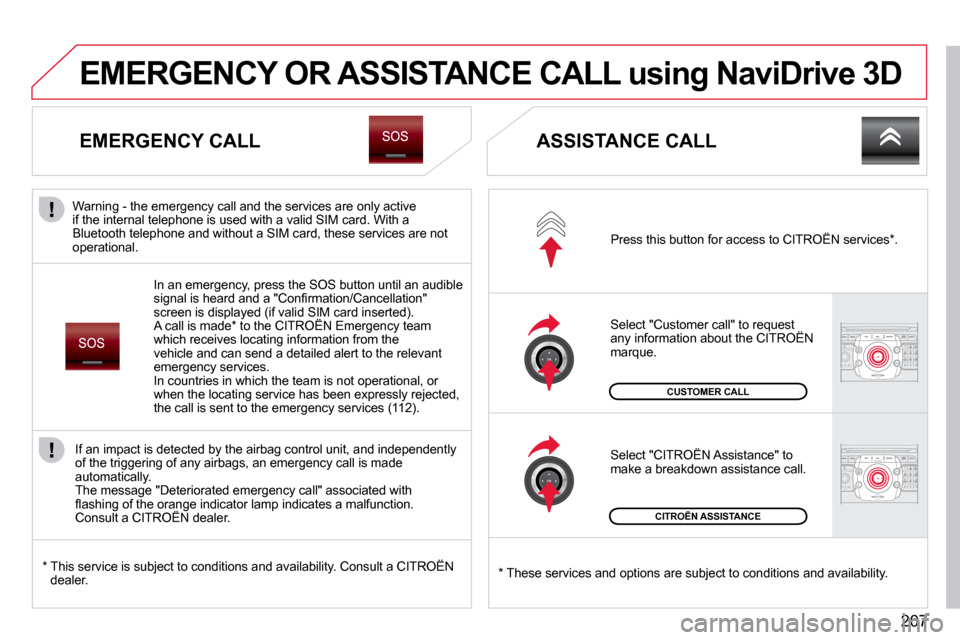 EMERGENCY OR ASSISTANCE CALL using NaviDrive 3D

EMERGENCY CALL

SOS

Warning - the emergency call and the services are only active if the internal telephone is used with a valid SIM card. With a Bluetooth telephone and without a SIM card, these services are not operational.

SOS

In an emergency, press the SOS button until an audible signal is heard and a "Confirmation/Cancellation" screen is displayed (if valid SIM card inserted).
A call is made* to the CITROËN Emergency team which receives locating information from the vehicle and can send a detailed alert to the relevant emergency services.
In countries in which the team is not operational, or when the locating service has been expressly rejected, the call is sent to the emergency services (112).

If an impact is detected by the airbag control unit, and independently of the triggering of any airbags, an emergency call is made automatically.
The message "Deteriorated emergency call" associated with flashing of the orange indicator lamp indicates a malfunction. Consult a CITROËN dealer.

* This service is subject to conditions and availability. Consult a CITROËN dealer.

ASSISTANCE CALL

Press this button for access to CITROËN services*.

Select "Customer call" to request any information about the CITROËN marque.

CUSTOMER CALL

Select "CITROËN Assistance" to make a breakdown assistance call.

CITROËN ASSISTANCE

* These services and options are subject to conditions and availability.

207

carmanualsonline.info