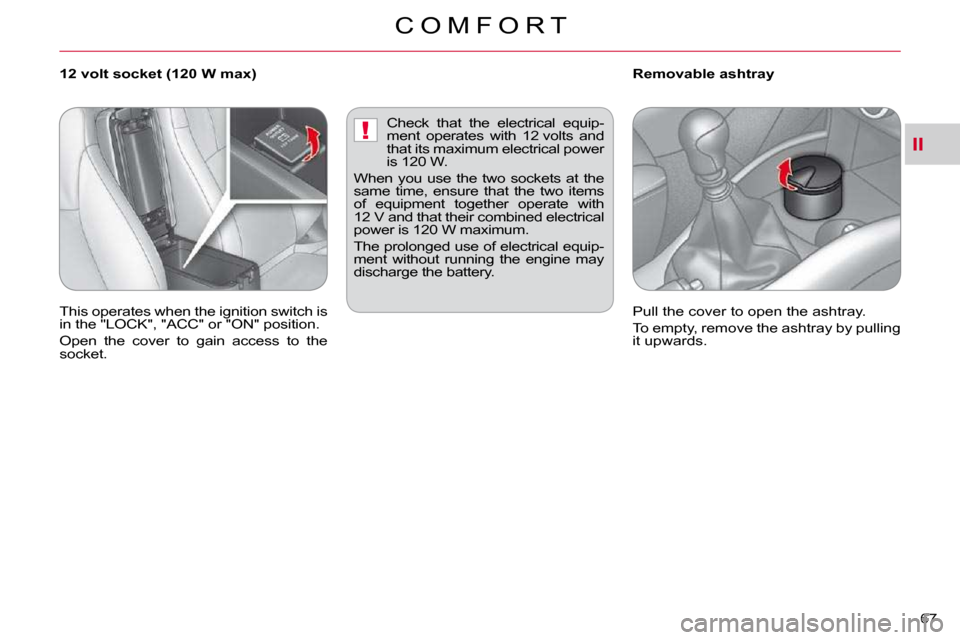 COMFORT

II

12 volt socket (120 W max)

This operates when the ignition switch is in the "LOCK", "ACC" or "ON" position.

Open the cover to gain access to the socket.

!

Check that the electrical equipment operates with 12 volts and that its maximum electrical power is 120 W.

When you use the two sockets at the same time, ensure that the two items of equipment together operate with 12 V and that their combined electrical power is 120 W maximum.

The prolonged use of electrical equipment without running the engine may discharge the battery.

Removable ashtray

Pull the cover to open the ashtray.

To empty, remove the ashtray by pulling it upwards.

67

carmanualsonline.info