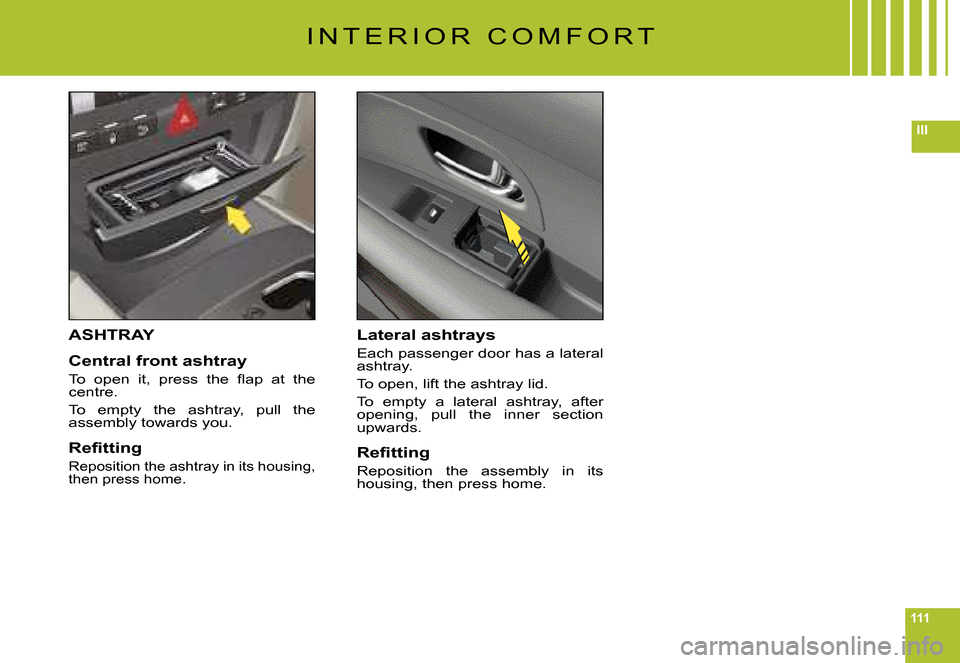 INTERIOR COMFORT

III

ASHTRAY

Central front ashtray

To open it, press the flap at the centre.

To empty the ashtray, pull the assembly towards you.

Refitting

Reposition the ashtray in its housing, then press home.

Lateral ashtrays

Each passenger door has a lateral ashtray.

To open, lift the ashtray lid.

To empty a lateral ashtray, after opening, pull the inner section upwards.

Refitting

Reposition the assembly in its housing, then press home.

111

carmanualsonline.info