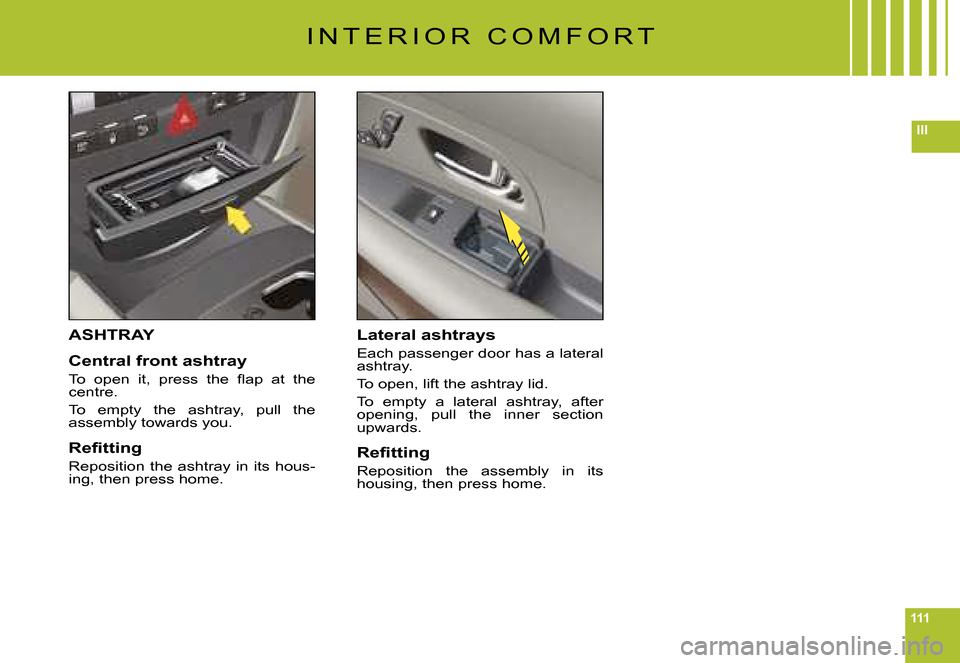 INTERIOR COMFORT

III

ASHTRAY

Central front ashtray

To open it, press the flap at the centre.

To empty the ashtray, pull the assembly towards you.

Refitting

Reposition the ashtray in its housing, then press home.

Lateral ashtrays

Each passenger door has a lateral ashtray.

To open, lift the ashtray lid.

To empty a lateral ashtray, after opening, pull the inner section upwards.

Refitting

Reposition the assembly in its housing, then press home.

111

carmanualsonline.info