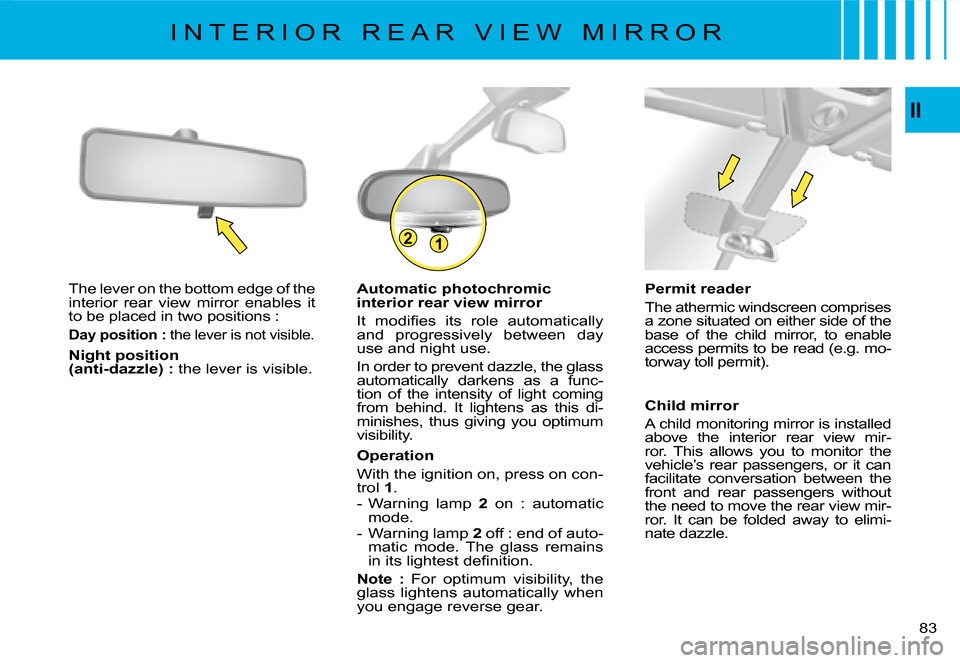 INTERIOR REAR VIEW MIRROR

II

2 1

The lever on the bottom edge of the interior rear view mirror enables it to be placed in two positions :

Day position : the lever is not visible.

Night position (anti-dazzle) : the lever is visible.

Automatic photochromic interior rear view mirror

It modifies its role automatically and progressively between day use and night use.

In order to prevent dazzle, the glass automatically darkens as a function of the intensity of light coming from behind. It lightens as this diminishes, thus giving you optimum visibility.

Operation

With the ignition on, press on control 1.

- Warning lamp 2 on : automatic mode.
- Warning lamp 2 off : end of automatic mode. The glass remains in its lightest definition.

Note : For optimum visibility, the glass lightens automatically when you engage reverse gear.

Permit reader

The athermic windscreen comprises a zone situated on either side of the base of the child mirror, to enable access permits to be read (e.g. motorway toll permit).

Child mirror

A child monitoring mirror is installed above the interior rear view mirror. This allows you to monitor the vehicle's rear passengers, or it can facilitate conversation between the front and rear passengers without the need to move the rear view mirror. It can be folded away to eliminate dazzle.

83

carmanualsonline.info